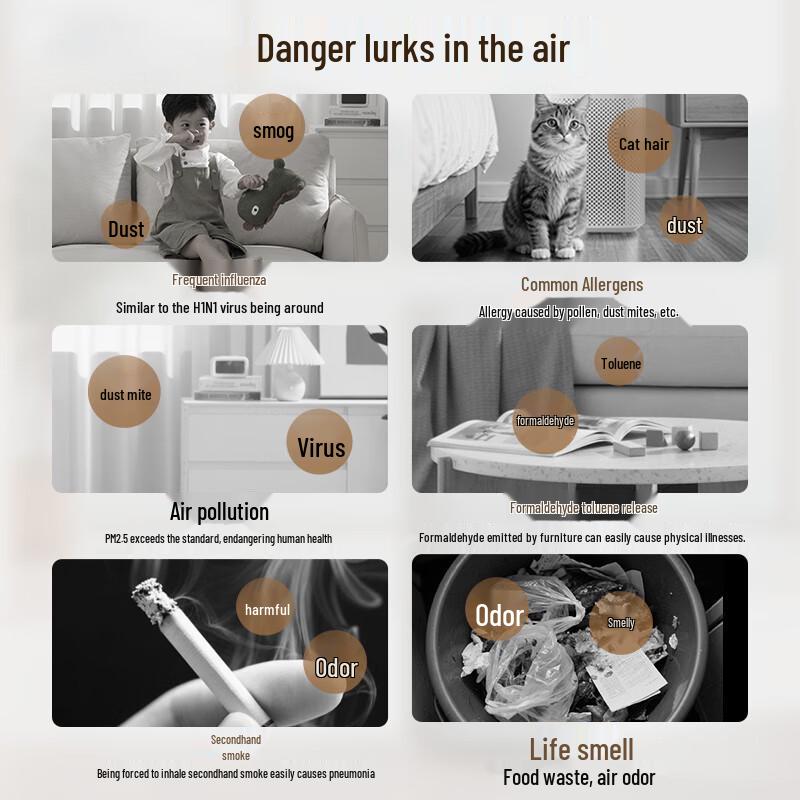 Danger lurks in the air

smog

Dust

Frequent influenza

Similar to the H1N1 virus being around

Cat hair

dust

Common Allergens

Allergy caused by pollen, dust mites, etc.

dust mite

Virus

Air pollution

PM2.5 exceeds the standard, endangering human health

Toluene

formaldehyde

Formaldehyde toluene release

Formaldehyde emitted by furniture can easily cause physical illnesses.

harmful

Odor

Secondhand smoke

Being forced to inhale secondhand smoke easily causes pneumonia

Odor

Smelly

Life smell

Food waste, air odor