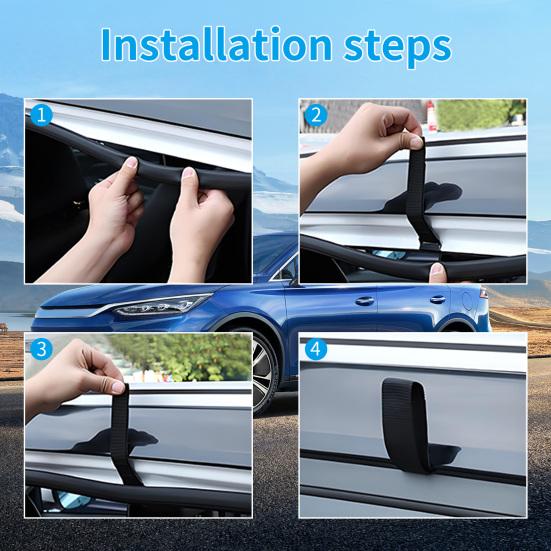 Installation steps

1

2

3

4