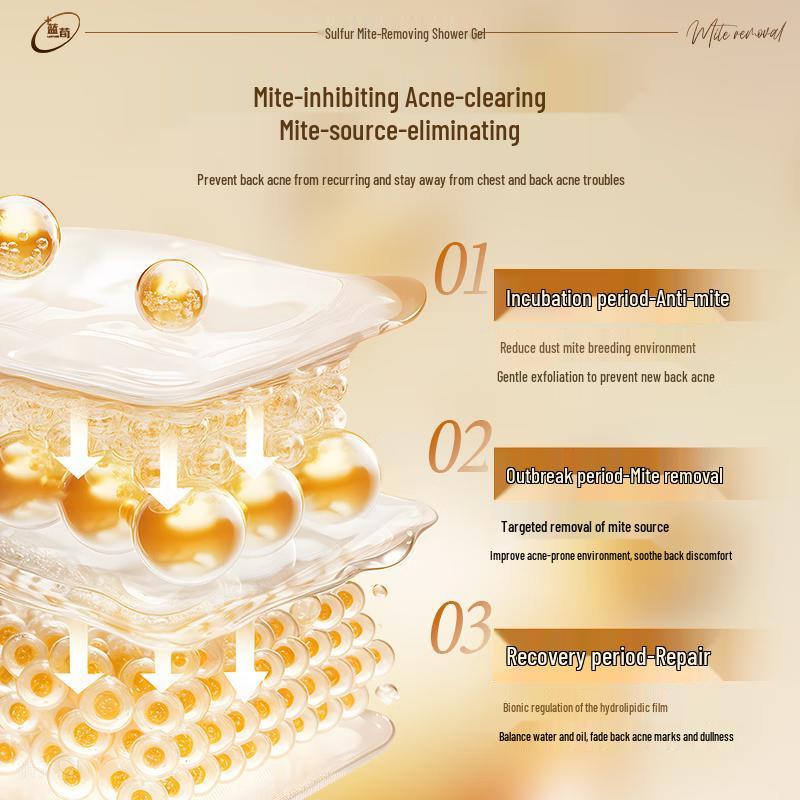 蓝莓

Sulfur Mite-Removing Shower Gel

Mite removal

Mite-inhibiting Acne-clearing
Mite-source-eliminating

Prevent back acne from recurring and stay away from chest and back acne troubles

01

Incubation period-Anti-mite

Reduce dust mite breeding environment

Gentle exfoliation to prevent new back acne

02

Outbreak period-Mite removal

Targeted removal of mite source

Improve acne-prone environment, soothe back discomfort

03

Recovery period-Repair

Bionic regulation of the hydrolipidic film

Balance water and oil, fade back acne marks and dullness