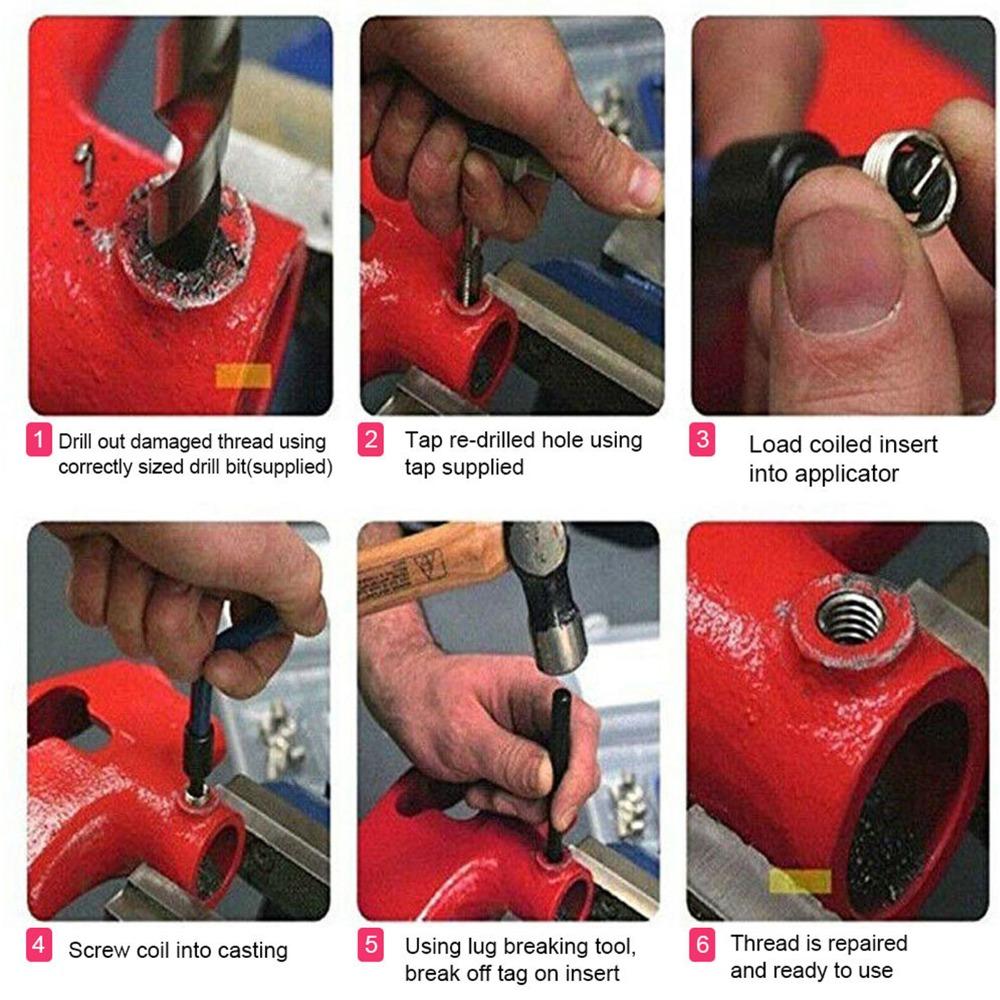 1 Drill out damaged thread using correctly sized drill bit(supplied)

2 Tap re-drilled hole using tap supplied

3 Load coiled insert into applicator

4 Screw coil into casting

5 Using lug breaking tool, break off tag on insert

6 Thread is repaired and ready to use