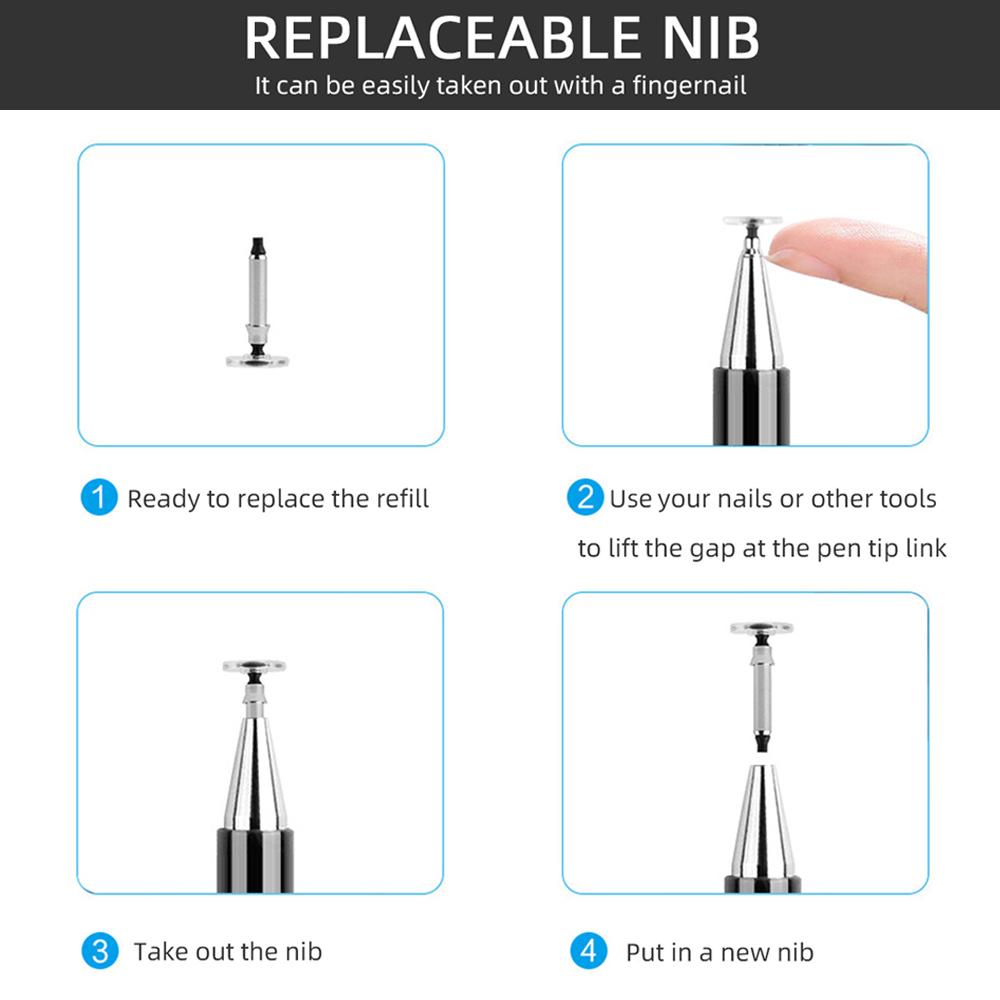 REPLACEABLE NIB
It can be easily taken out with a fingernail

1 Ready to replace the refill

2 Use your nails or other tools to lift the gap at the pen tip link

3 Take out the nib

4 Put in a new nib