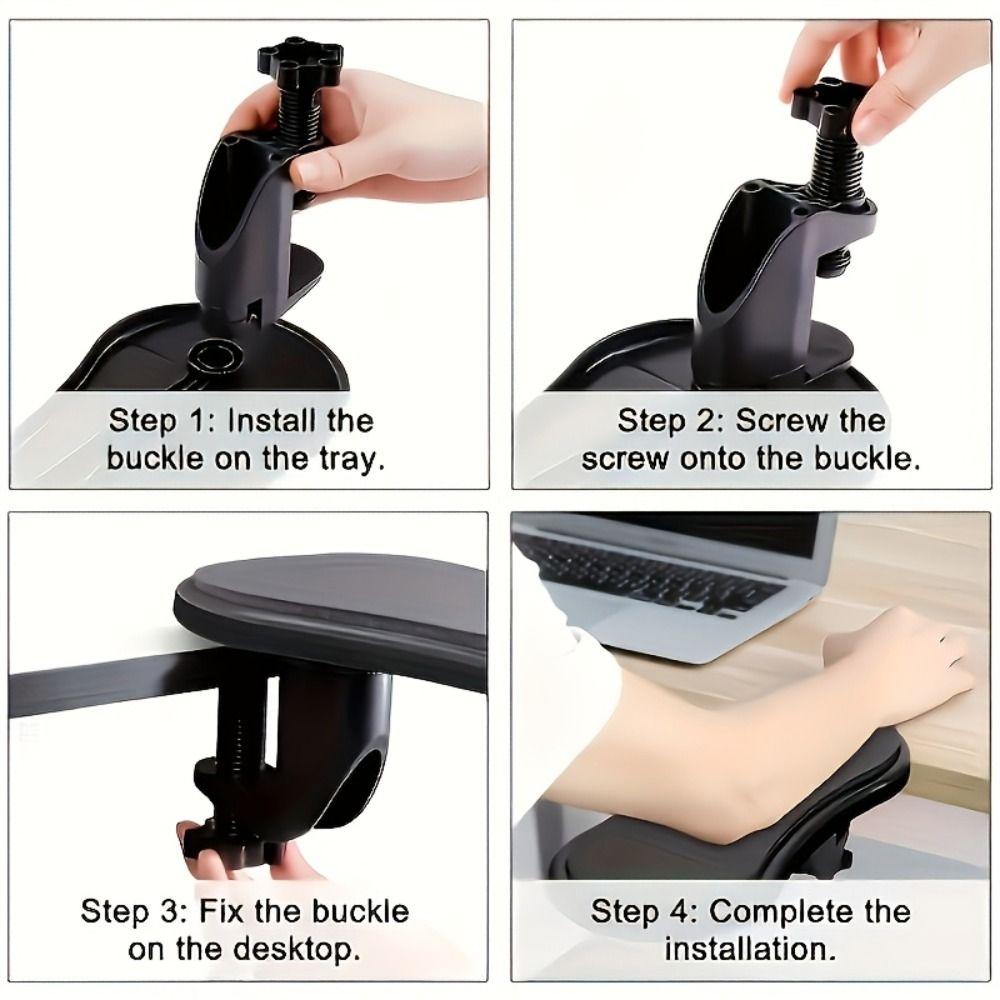 Step 1: Install the buckle on the tray.

Step 2: Screw the screw onto the buckle.

Step 3: Fix the buckle on the desktop.

Step 4: Complete the installation.