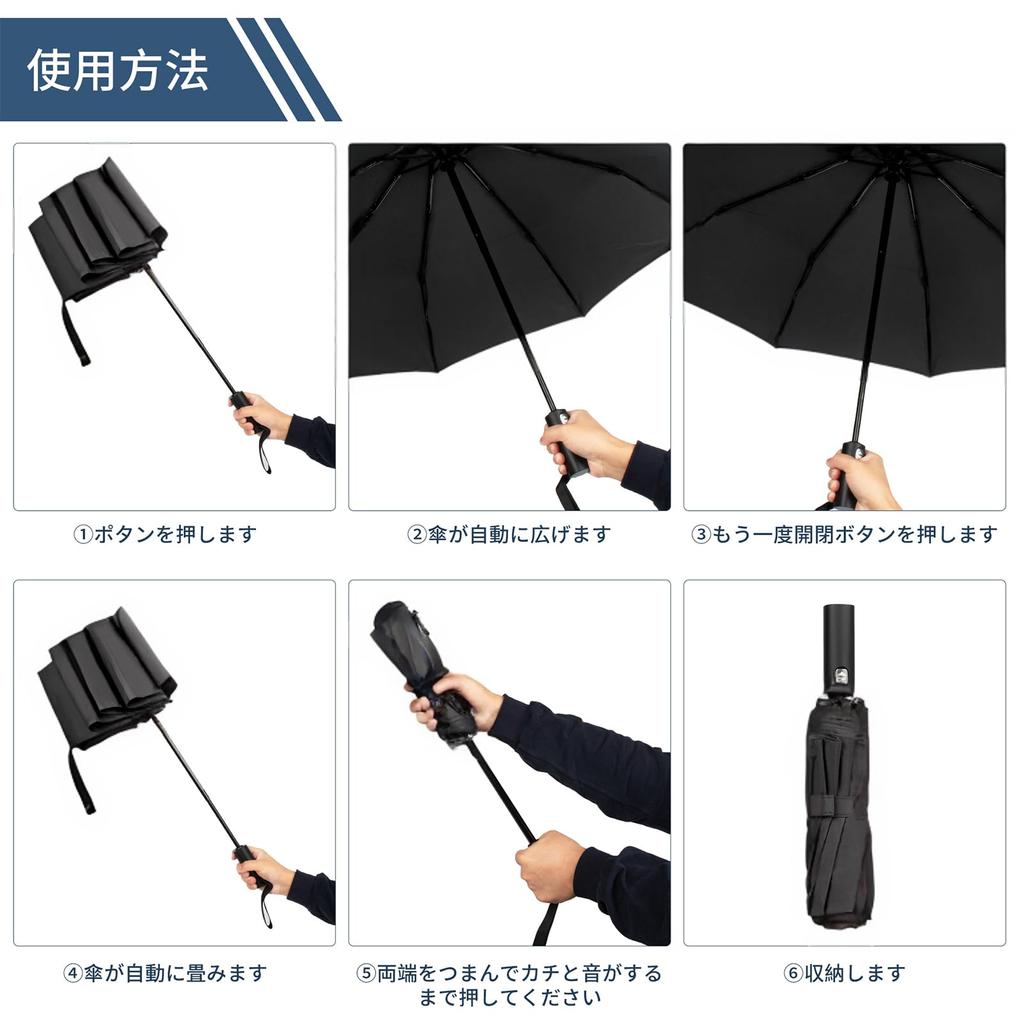 使用方法

①ボタンを押します

②傘が自動に広げます

③もう一度開閉ボタンを押します

④傘が自動に畳みます

⑤両端をつまんでカチと音がするまで押してください

⑥収納します