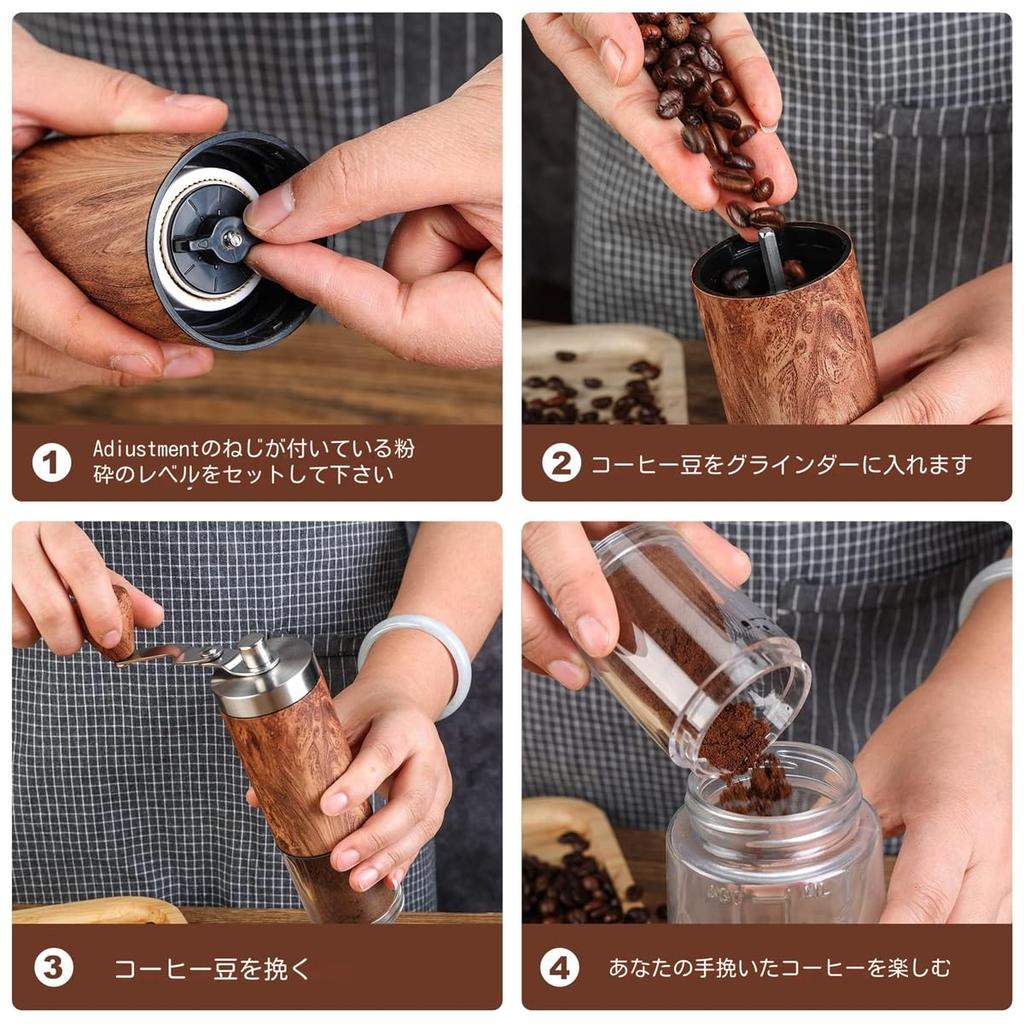 1 Adiustmentのねじが付いている粉砕のレベルをセットして下さい

2 コーヒー豆をグラインダーに入れます

3 コーヒー豆を挽く

4 あなたの手挽いたコーヒーを楽しむ