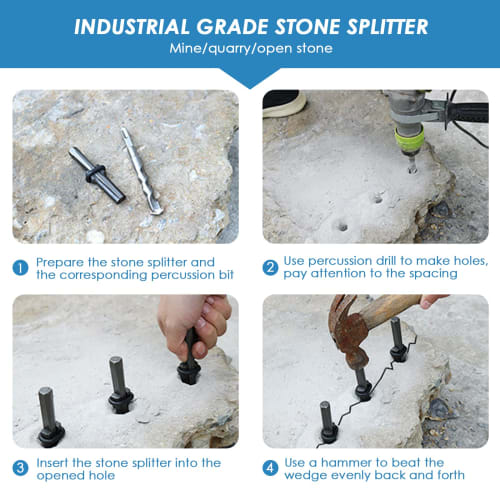 INDUSTRIAL GRADE STONE SPLITTER
Mine/quarry/open stone

1 Prepare the stone splitter and the corresponding percussion bit

2 Use percussion drill to make holes, pay attention to the spacing

3 Insert the stone splitter into the opened hole

4 Use a hammer to beat the wedge evenly back and forth