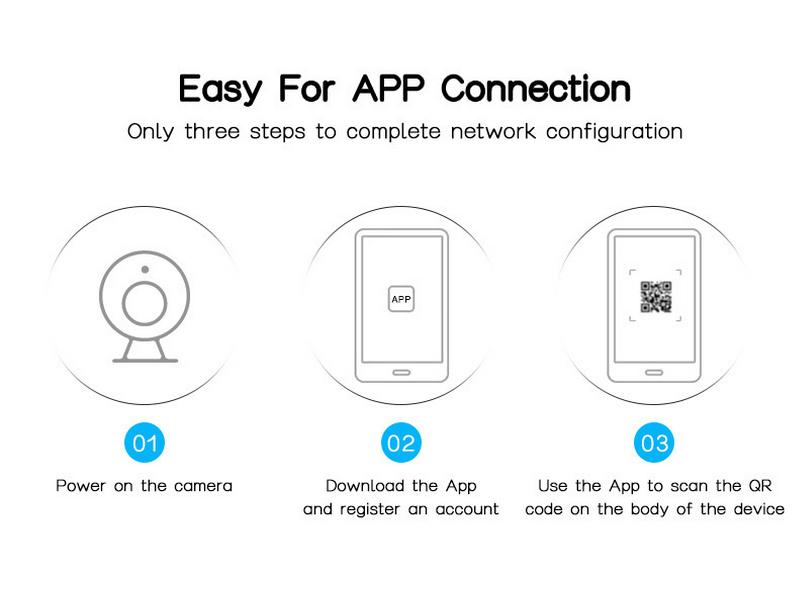 Easy For APP Connection

Only three steps to complete network configuration

APP

01

Power on the camera

02

Download the App and register an account

03

Use the App to scan the QR code on the body of the device