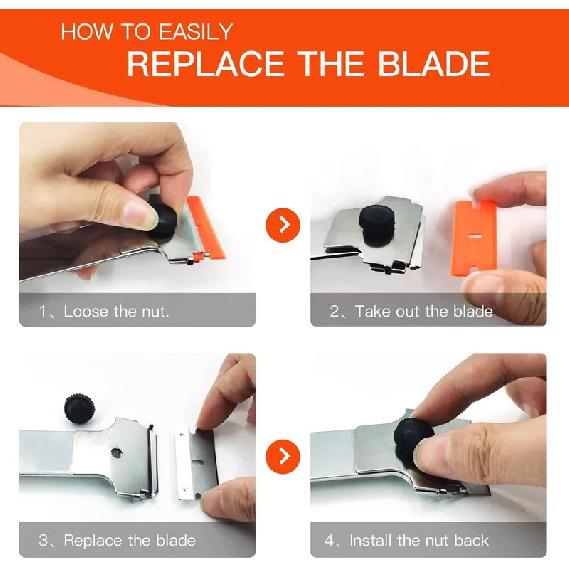 HOW TO EASILY
REPLACE THE BLADE

1、Loose the nut.

2、Take out the blade

3、Replace the blade

4、Install the nut back