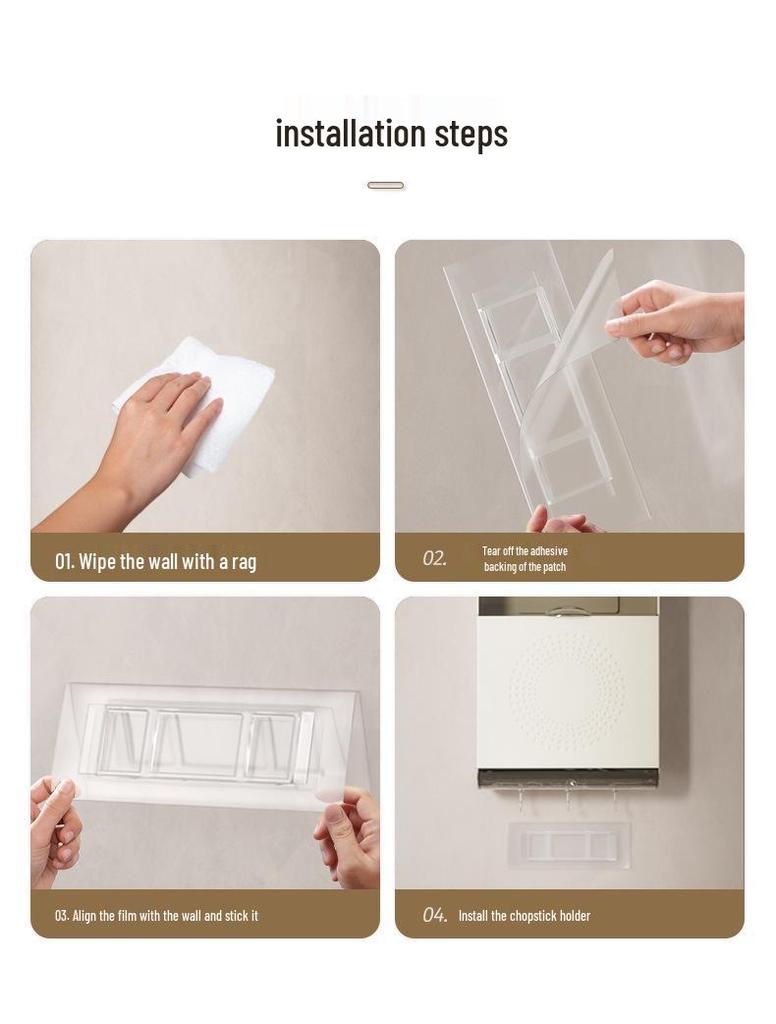 installation steps

01. Wipe the wall with a rag

02. Tear off the adhesive backing of the patch

03. Align the film with the wall and stick it

04. Install the chopstick holder