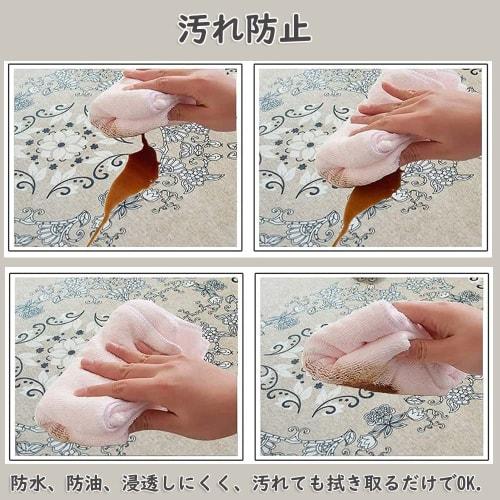 汚れ防止

防水、防油、浸透しにくく、汚れても拭き取るだけでOK.