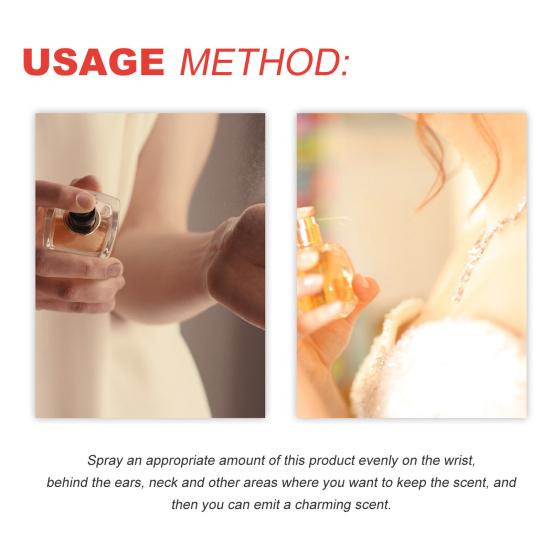 USAGE METHOD:

Spray an appropriate amount of this product evenly on the wrist, behind the ears, neck and other areas where you want to keep the scent, and then you can emit a charming scent.