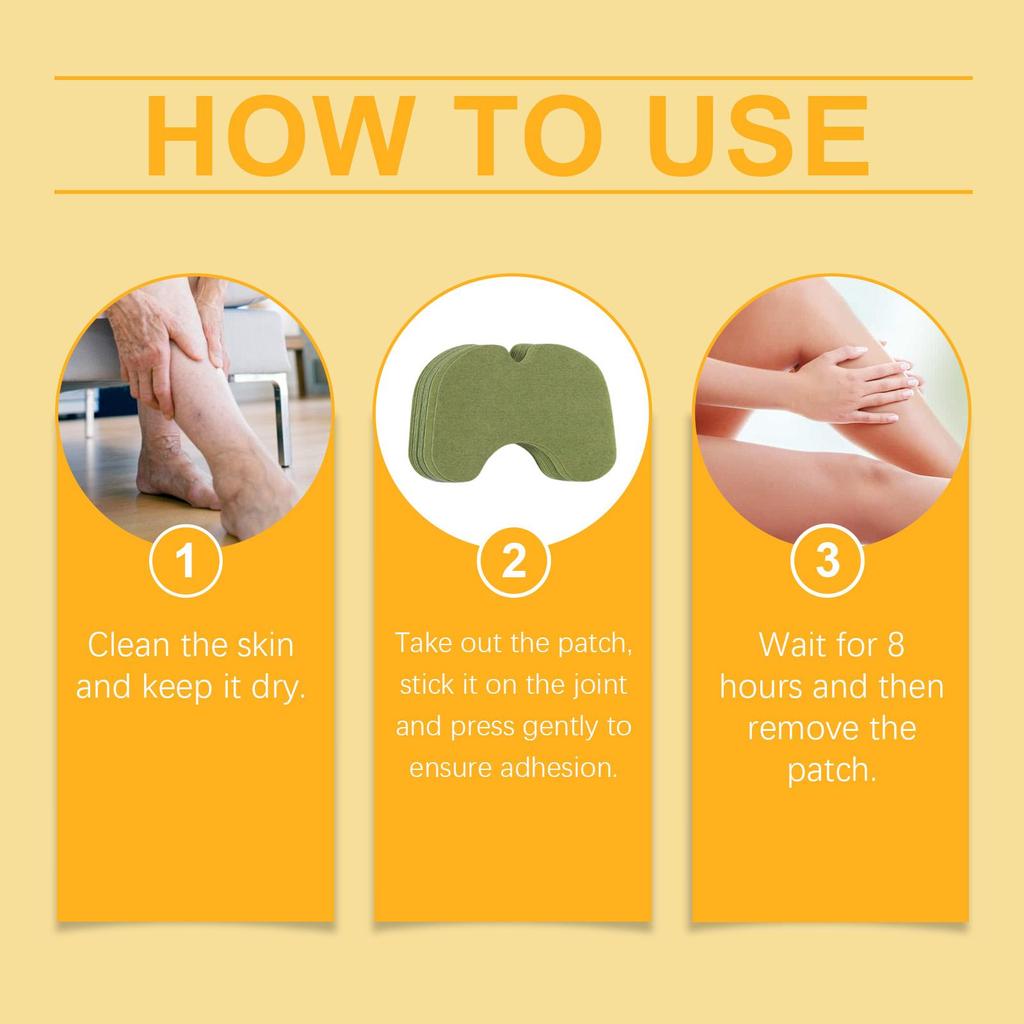 HOW TO USE

1

Clean the skin and keep it dry.

2

Take out the patch, stick it on the joint and press gently to ensure adhesion.

3

Wait for 8 hours and then remove the patch.