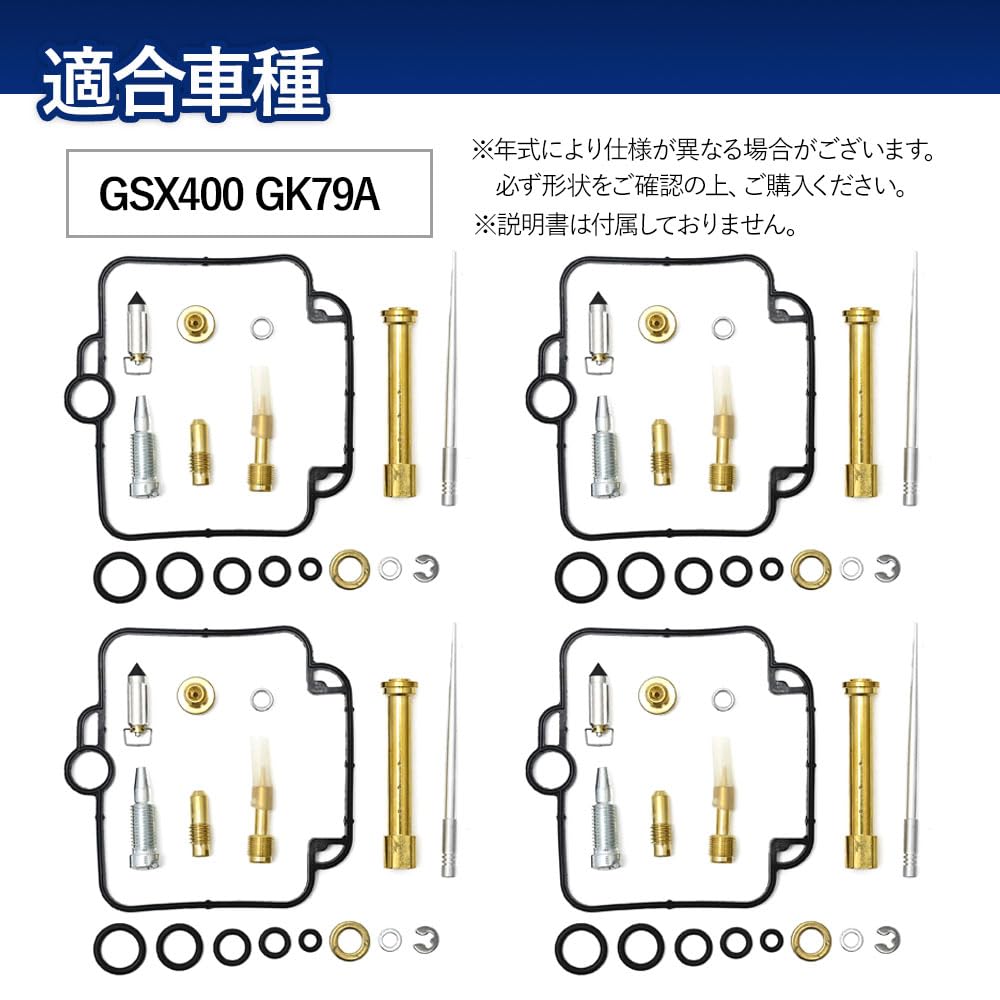 適合車種

GSX400 GK79A

※年式により仕様が異なる場合がございます。
必ず形状をご確認の上、ご購入ください。
※説明書は付属しておりません。