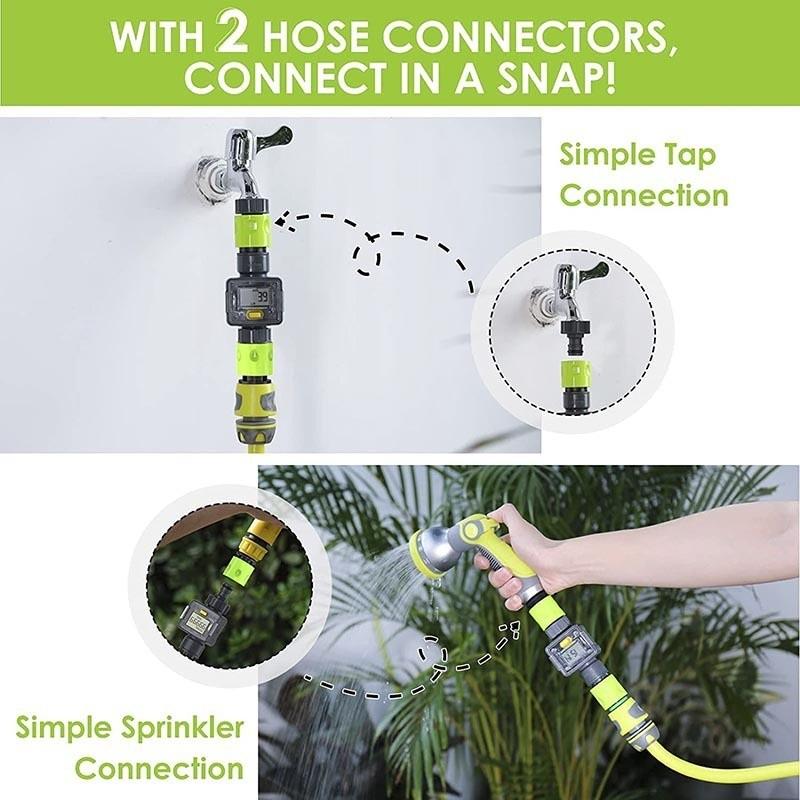 WITH 2 HOSE CONNECTORS, CONNECT IN A SNAP!

Simple Tap Connection

39

Simple Sprinkler Connection