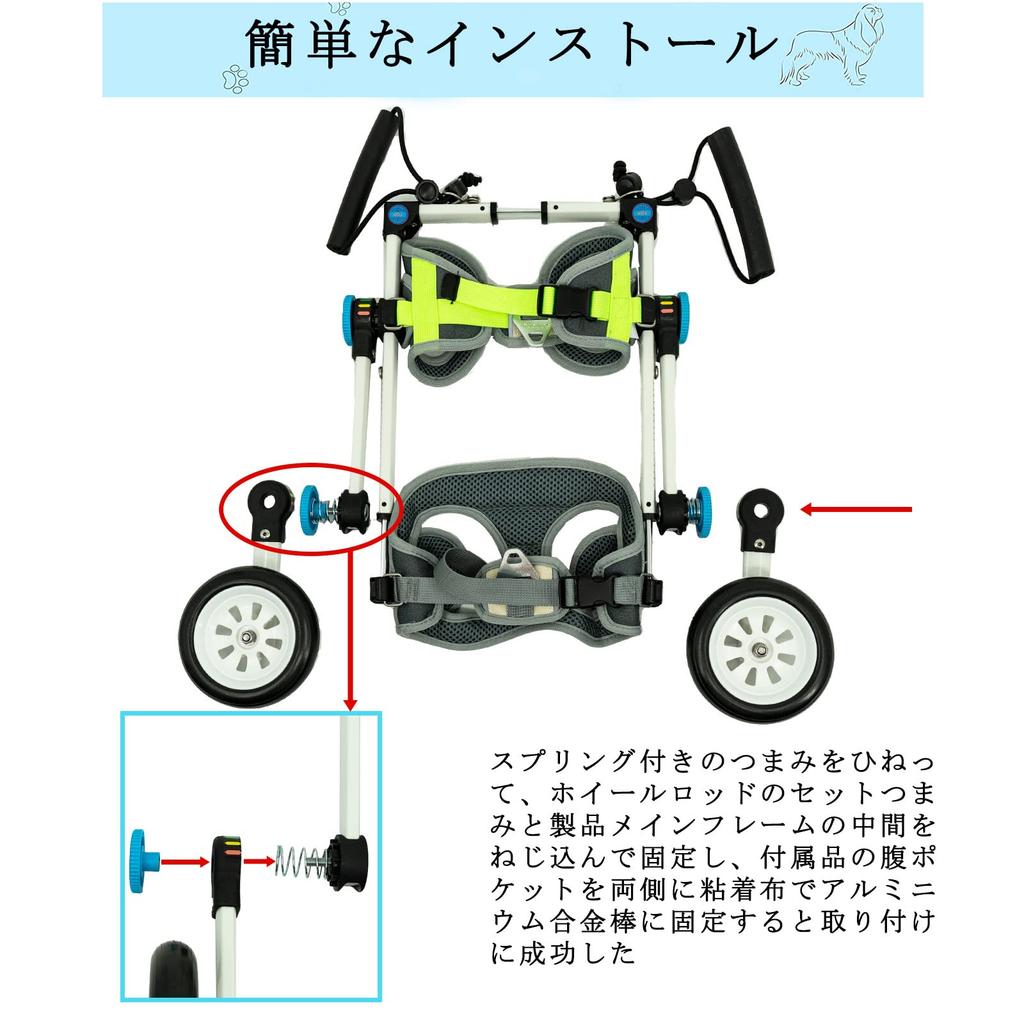 簡単なインストール

スプリング付きのつまみをひねって、ホイールロッドのセットつまみと製品メインフレームの中間をねじ込んで固定し、付属品の腹ポケットを両側に粘着布でアルミニウム合金棒に固定すると取り付けに成功した