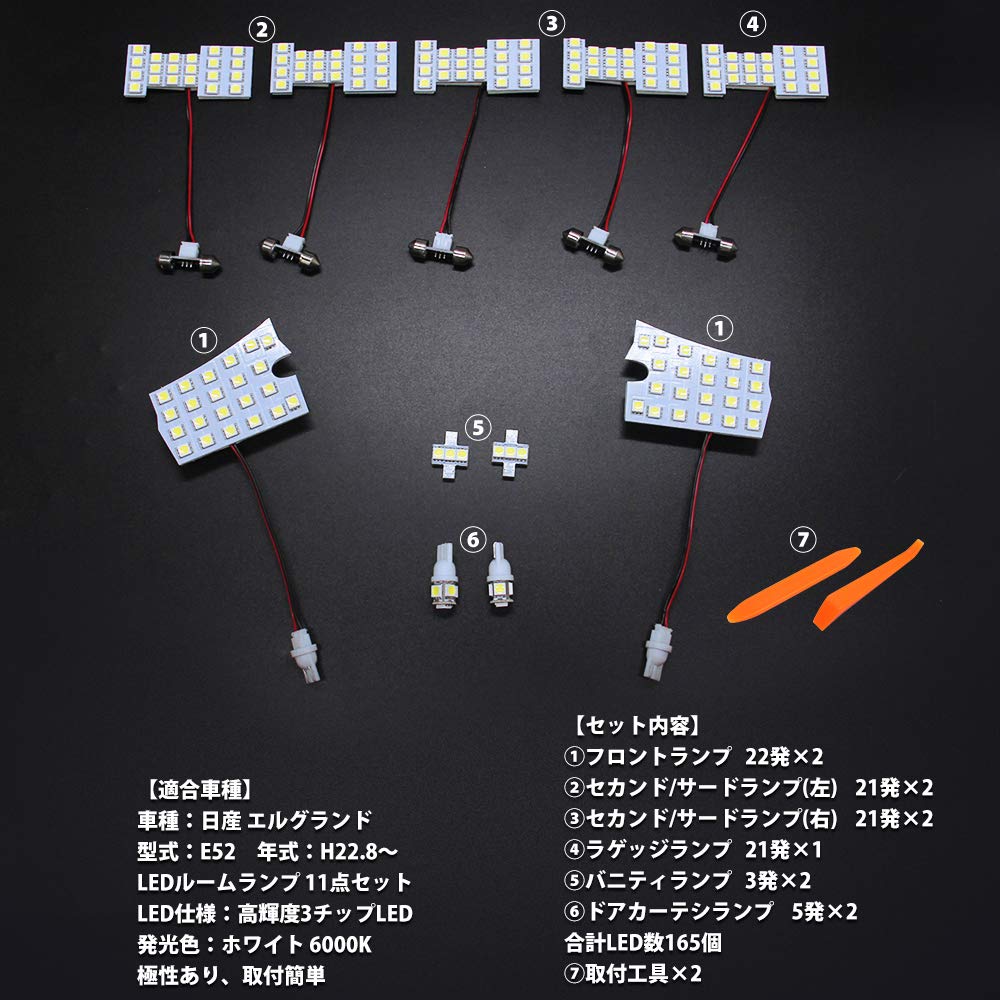 ②

③

④

①

①

⑤

⑥

⑦

【適合車種】
車種：日産 エルグランド
型式：E52　年式：H22.8～
LEDルームランプ 11点セット
LED仕様：高輝度3チップLED
発光色：ホワイト 6000K
極性あり、取付簡単

【セット内容】
①フロントランプ　22発×2
②セカンド/サードランプ(左)　21発×2
③セカンド/サードランプ(右)　21発×2
④ラゲッジランプ　21発×1
⑤バニティランプ　3発×2
⑥ドアカーテシランプ　5発×2
合計LED数165個
⑦取付工具×2