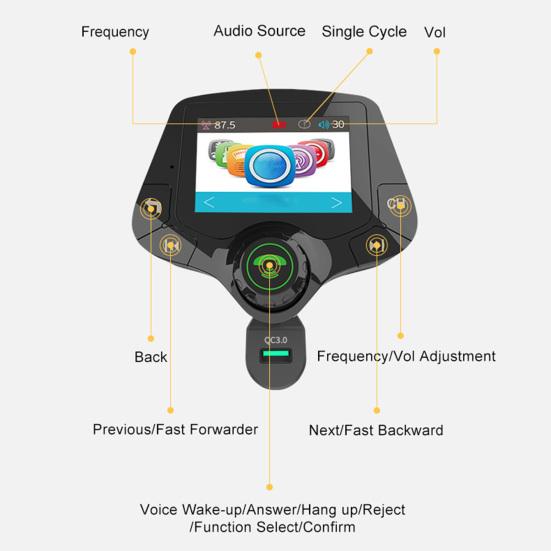 Frequency

Audio Source

Single Cycle

Vol

87.5

30

CH

QC3.0

Back

Frequency/Vol Adjustment

Previous/Fast Forwarder

Next/Fast Backward

Voice Wake-up/Answer/Hang up/Reject /Function Select/Confirm