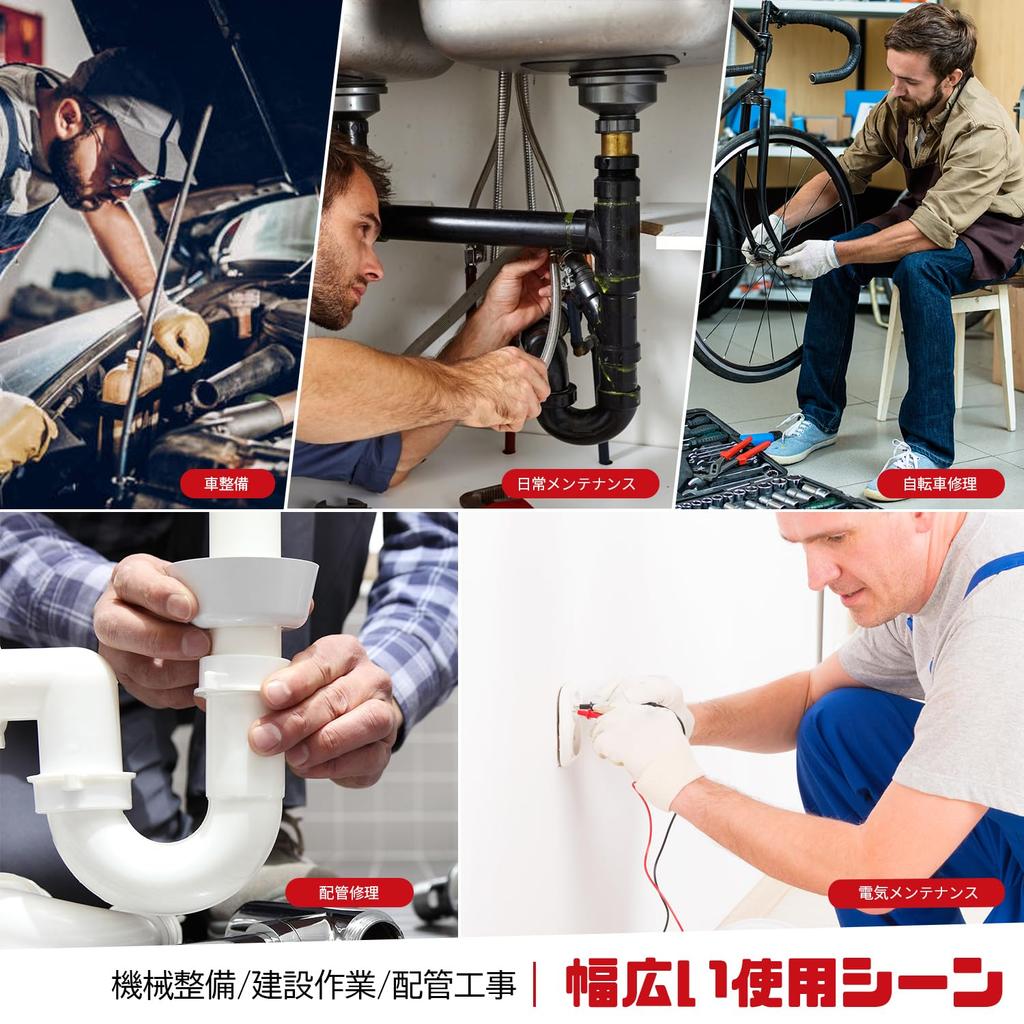 車整備

日常メンテナンス

自転車修理

配管修理

電気メンテナンス

機械整備/建設作業/配管工事 | 幅広い使用シーン