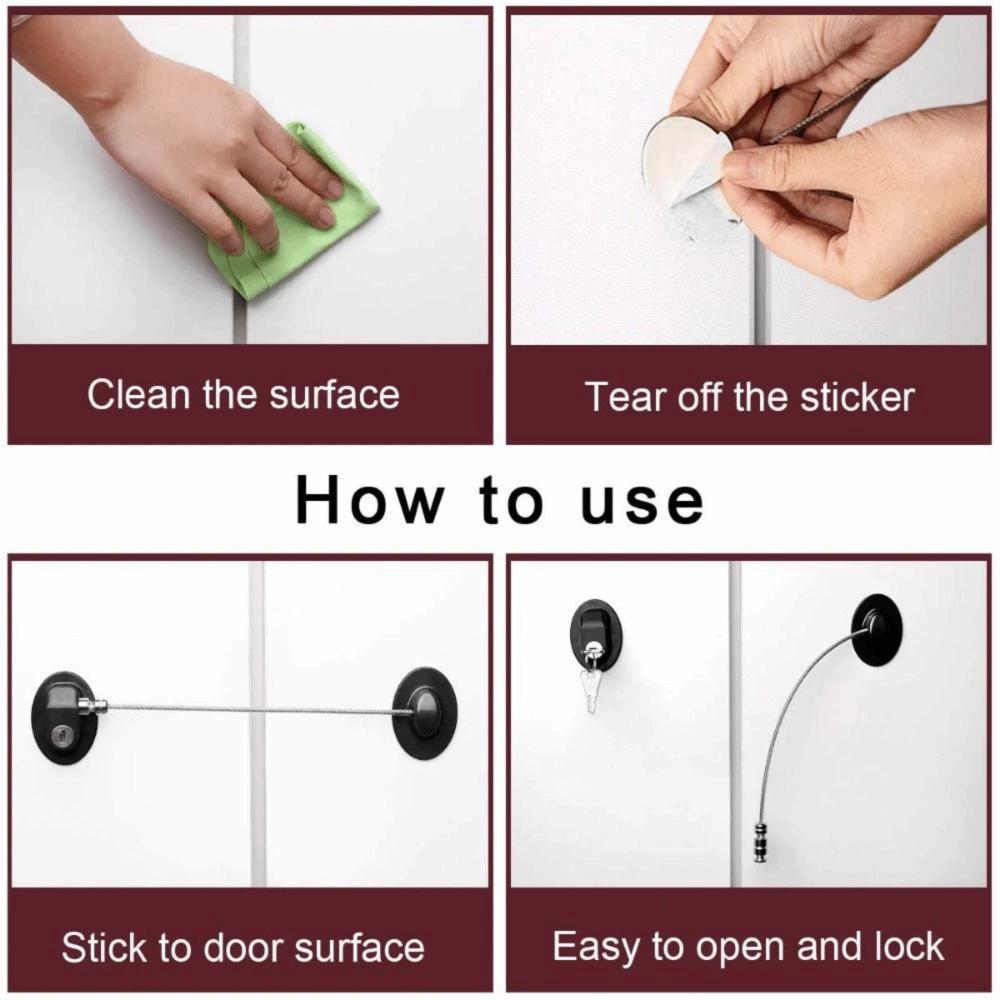 Clean the surface

Tear off the sticker

How to use

Stick to door surface

Easy to open and lock