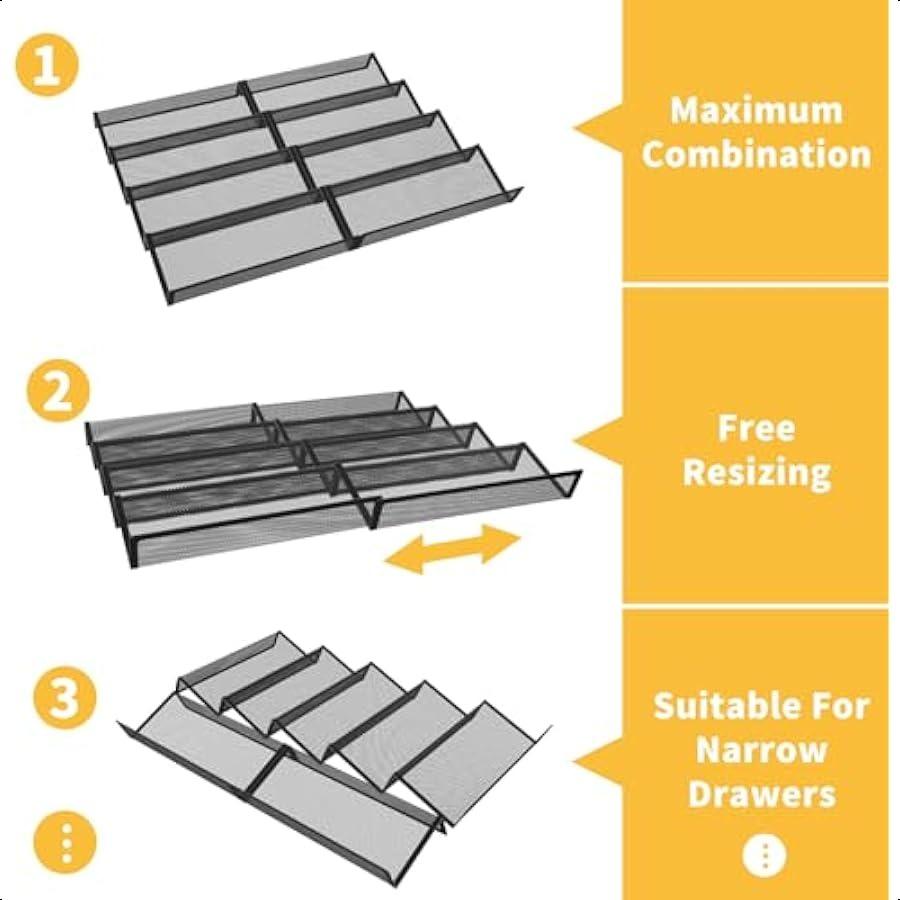 1

Maximum Combination

2

Free Resizing

3

Suitable For Narrow Drawers

⋮

⋮