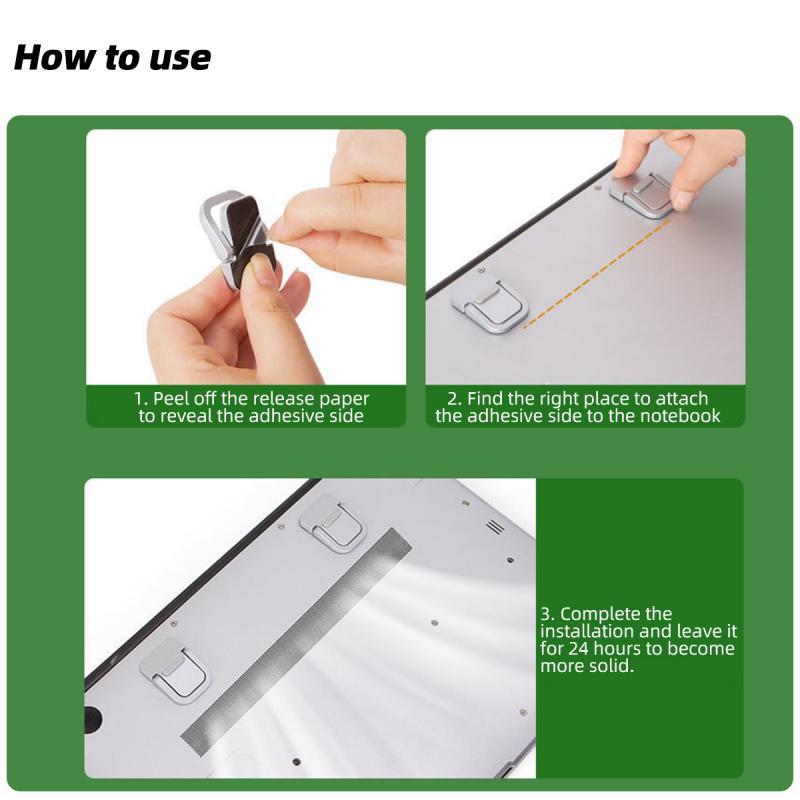 How to use

1. Peel off the release paper to reveal the adhesive side

2. Find the right place to attach the adhesive side to the notebook

3. Complete the installation and leave it for 24 hours to become more solid.