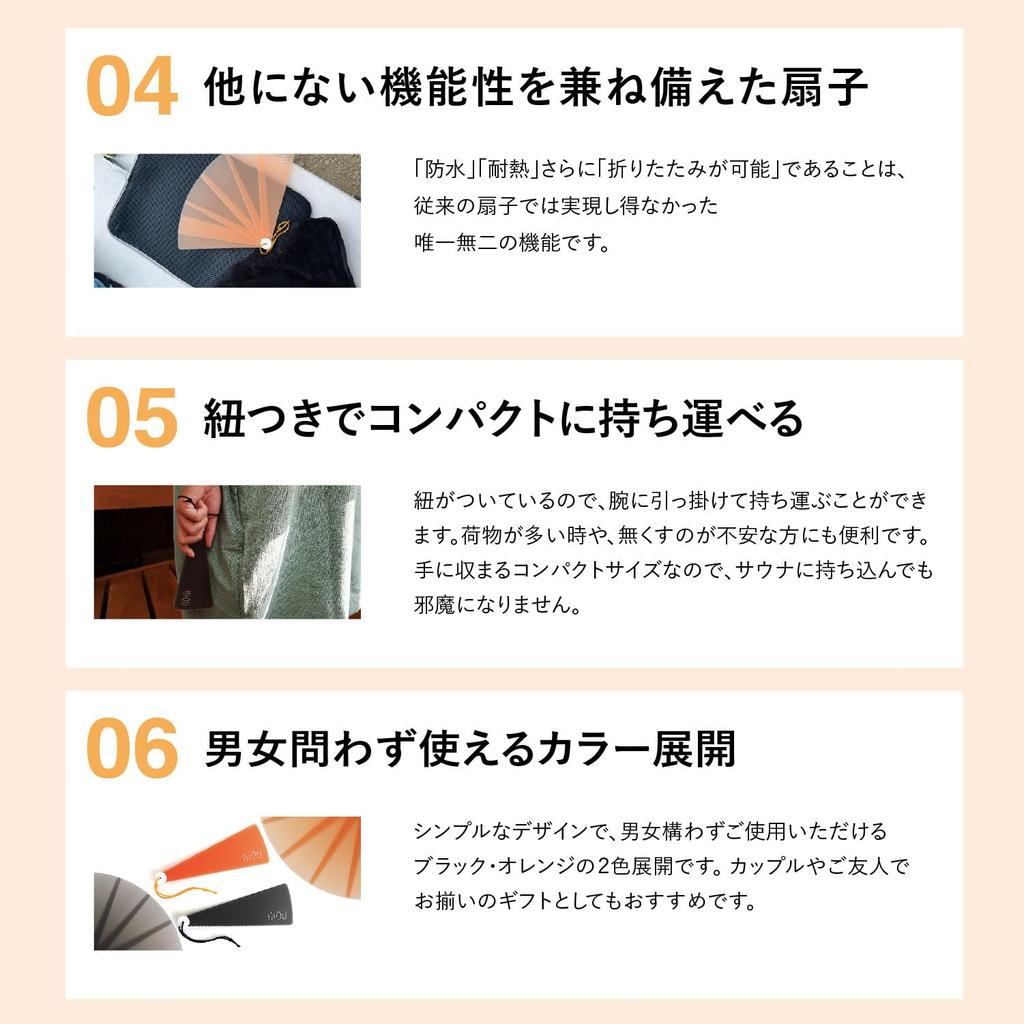 04 他にない機能性を兼ね備えた扇子

「防水」「耐熱」さらに「折りたたみが可能」であることは、従来の扇子では実現し得なかった唯一無二の機能です。

05 紐つきでコンパクトに持ち運べる

紐がついているので、腕に引っ掛けて持ち運ぶことができます。荷物が多い時や、無くすのが不安な方にも便利です。手に収まるコンパクトサイズなので、サウナに持ち込んでも邪魔になりません。

06 男女問わず使えるカラー展開

シンプルなデザインで、男女構わずご使用いただけるブラック・オレンジの2色展開です。カップルやご友人でお揃いのギフトとしてもおすすめです。