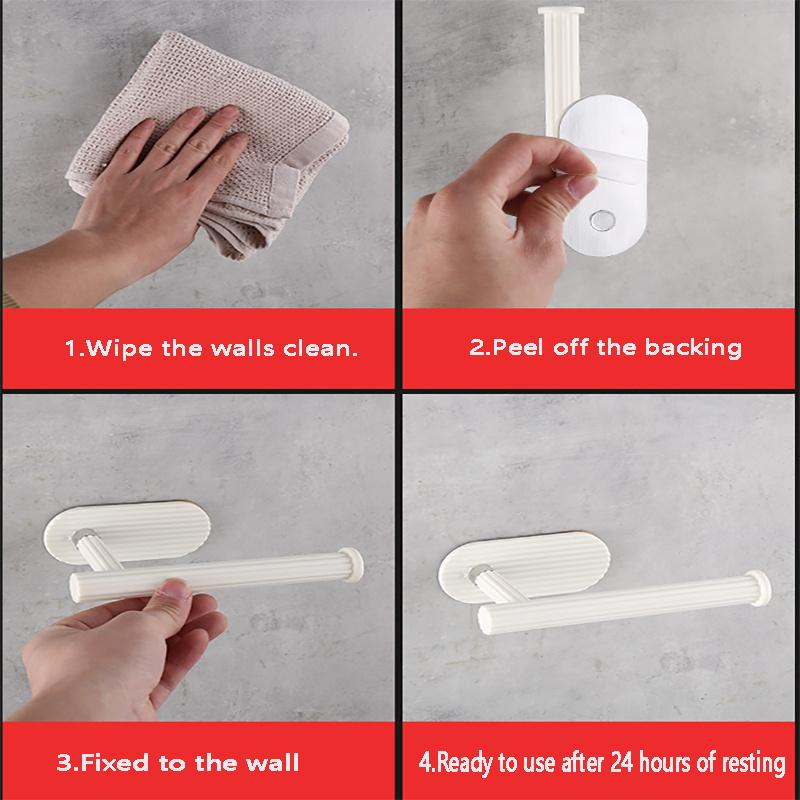 1.Wipe the walls clean.

2.Peel off the backing

3.Fixed to the wall

4.Ready to use after 24 hours of resting