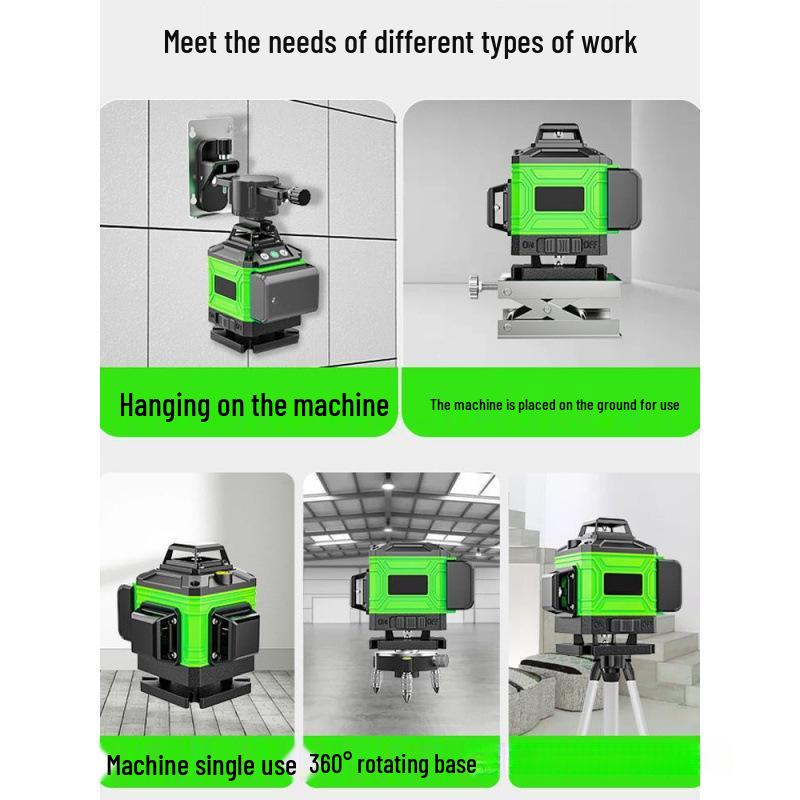 Meet the needs of different types of work

Hanging on the machine

The machine is placed on the ground for use

Machine single use

360° rotating base