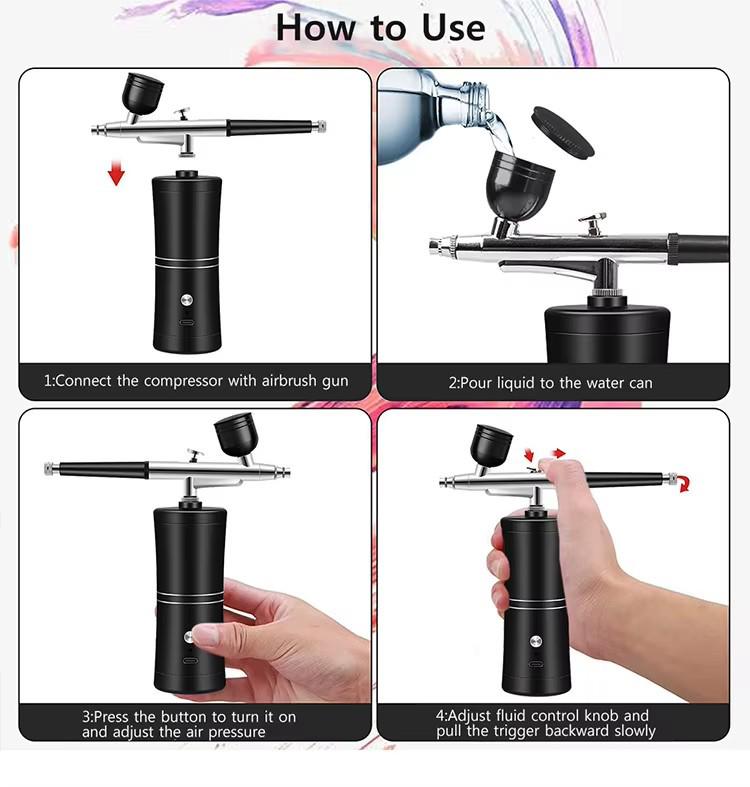 How to Use

1:Connect the compressor with airbrush gun

2:Pour liquid to the water can

3:Press the button to turn it on and adjust the air pressure

4:Adjust fluid control knob and pull the trigger backward slowly