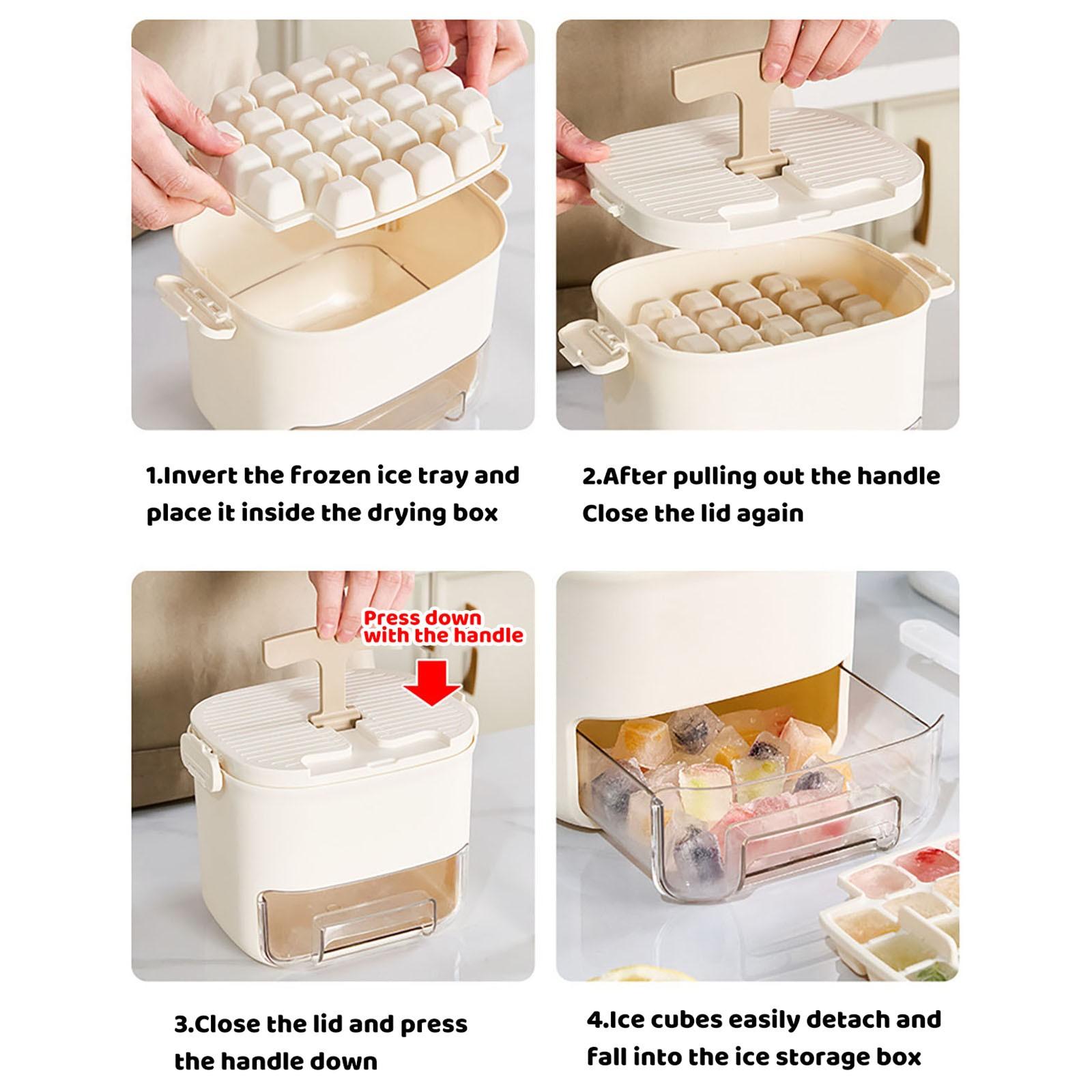 1.Invert the frozen ice tray and place it inside the drying box

2.After pulling out the handle Close the lid again

Press down with the handle

3.Close the lid and press the handle down

4.Ice cubes easily detach and fall into the ice storage box