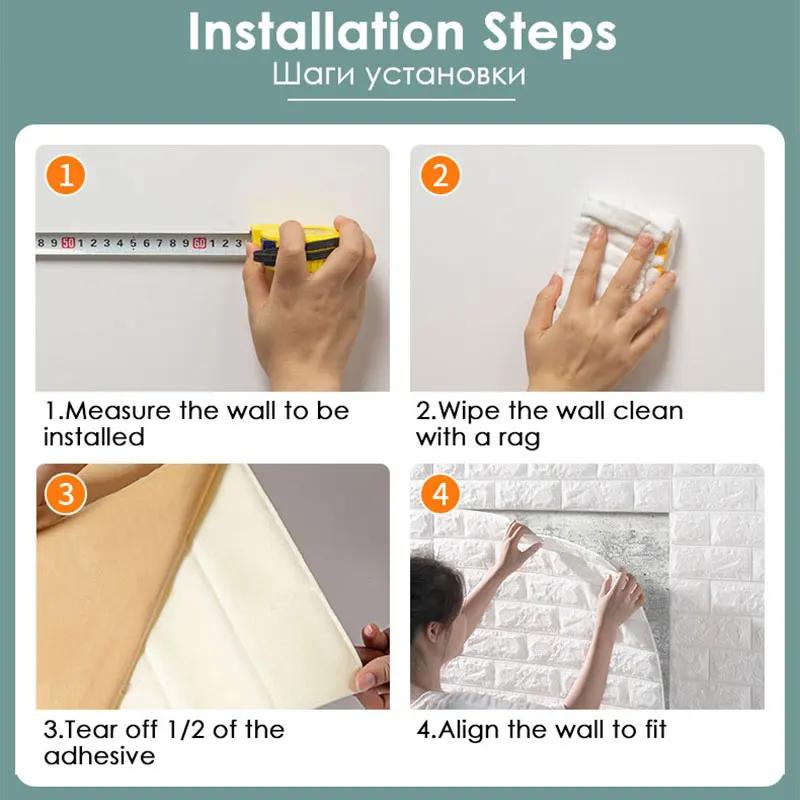 Installation Steps
Шаги установки

1

8 9 50 1 2 3 4 5 6 7 8 9 60 1 2 3

1.Measure the wall to be installed

2

2.Wipe the wall clean with a rag

3

3.Tear off 1/2 of the adhesive

4

4.Align the wall to fit