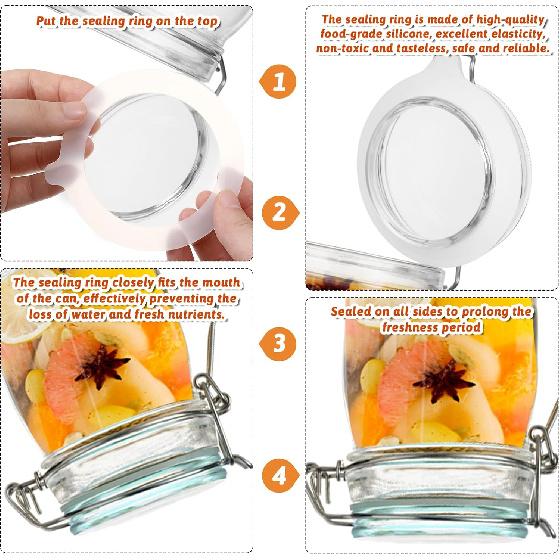 Put the sealing ring on the top

1

The sealing ring is made of high-quality food-grade silicone, excellent elasticity, non-toxic and tasteless, safe and reliable.

2

The sealing ring closely fits the mouth of the can, effectively preventing the loss of water and fresh nutrients.

3

Sealed on all sides to prolong the freshness period

4