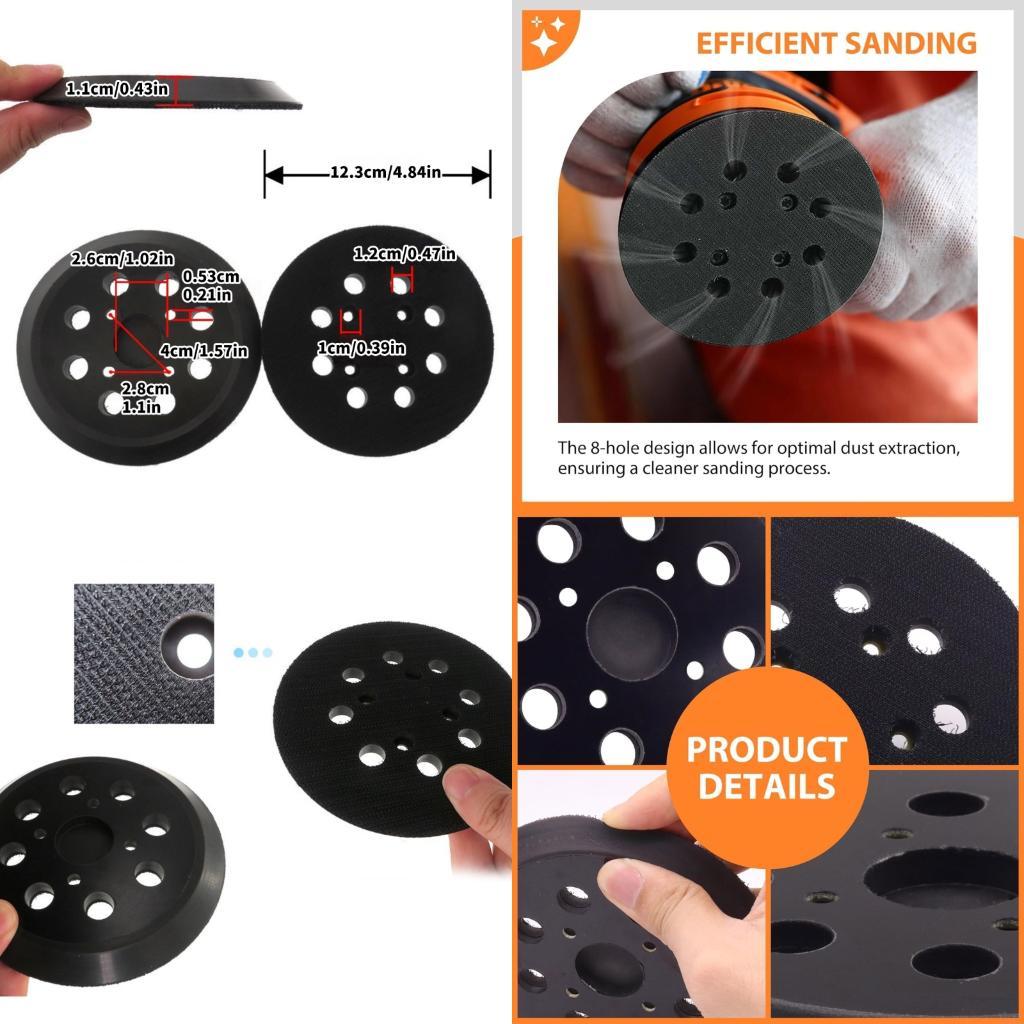 1.1cm/0.43in

12.3cm/4.84in

2.6cm/1.02in

0.53cm
0.21in

4cm/1.57in

2.8cm
1.1in

1.2cm/0.47in

1cm/0.39in

EFFICIENT SANDING

The 8-hole design allows for optimal dust extraction, ensuring a cleaner sanding process.

PRODUCT DETAILS