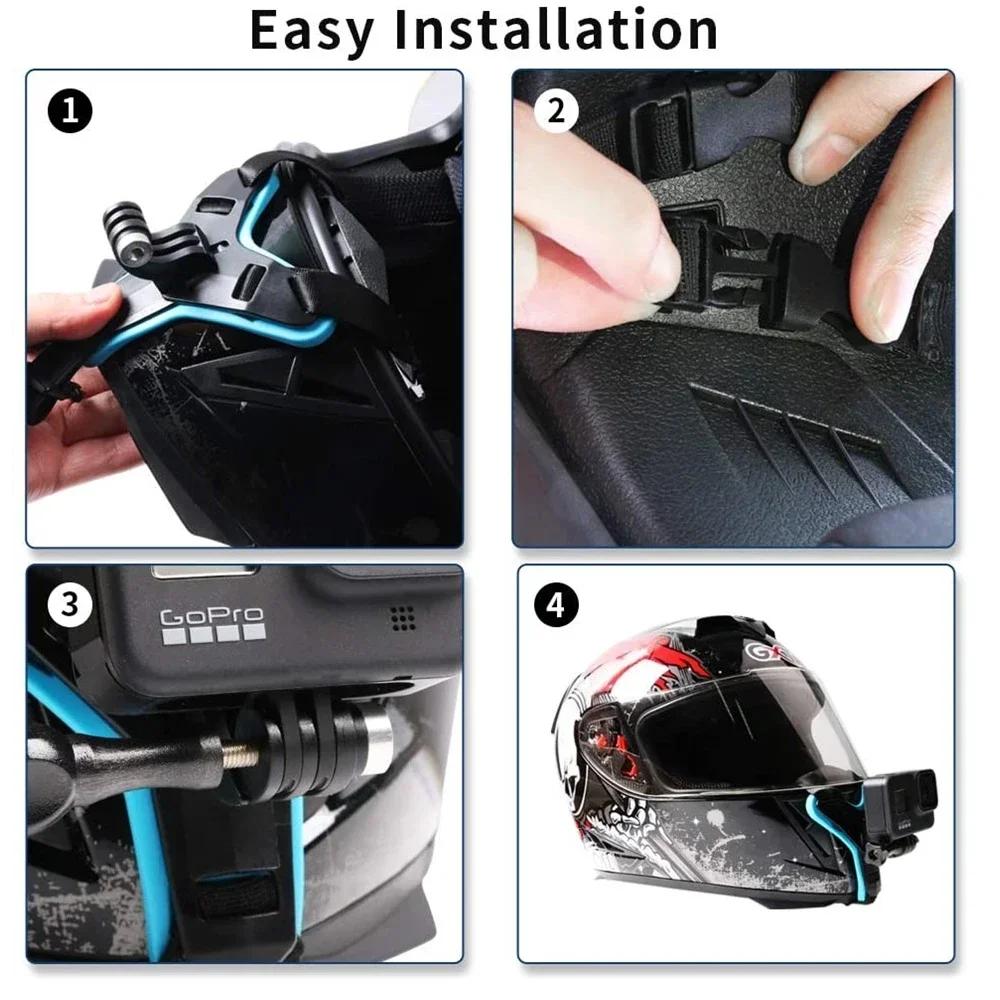 Easy Installation

1

2

3

GoPro

4