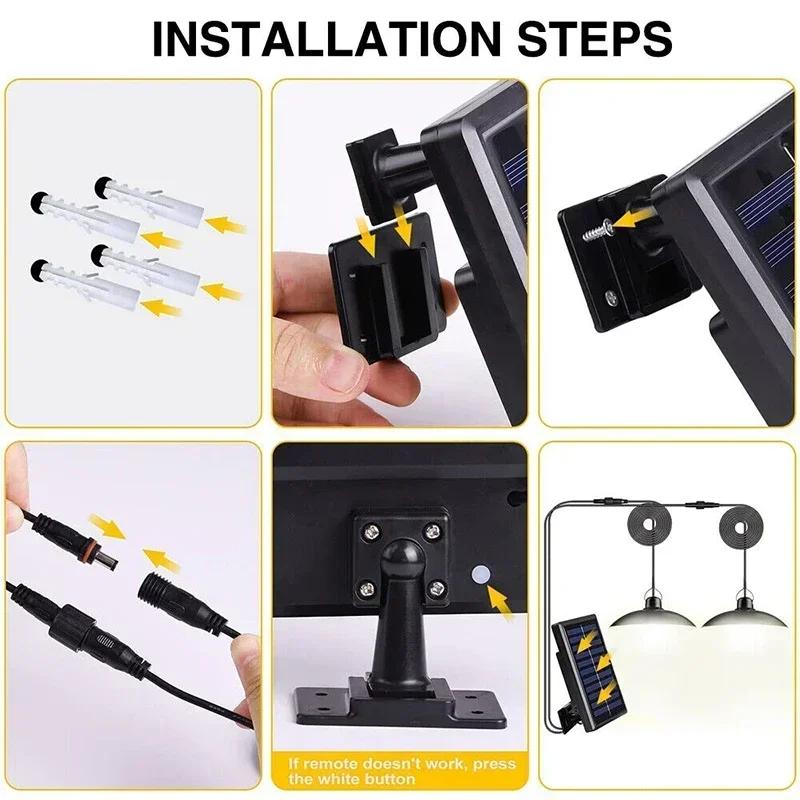 INSTALLATION STEPS

If remote doesn't work, press the white button