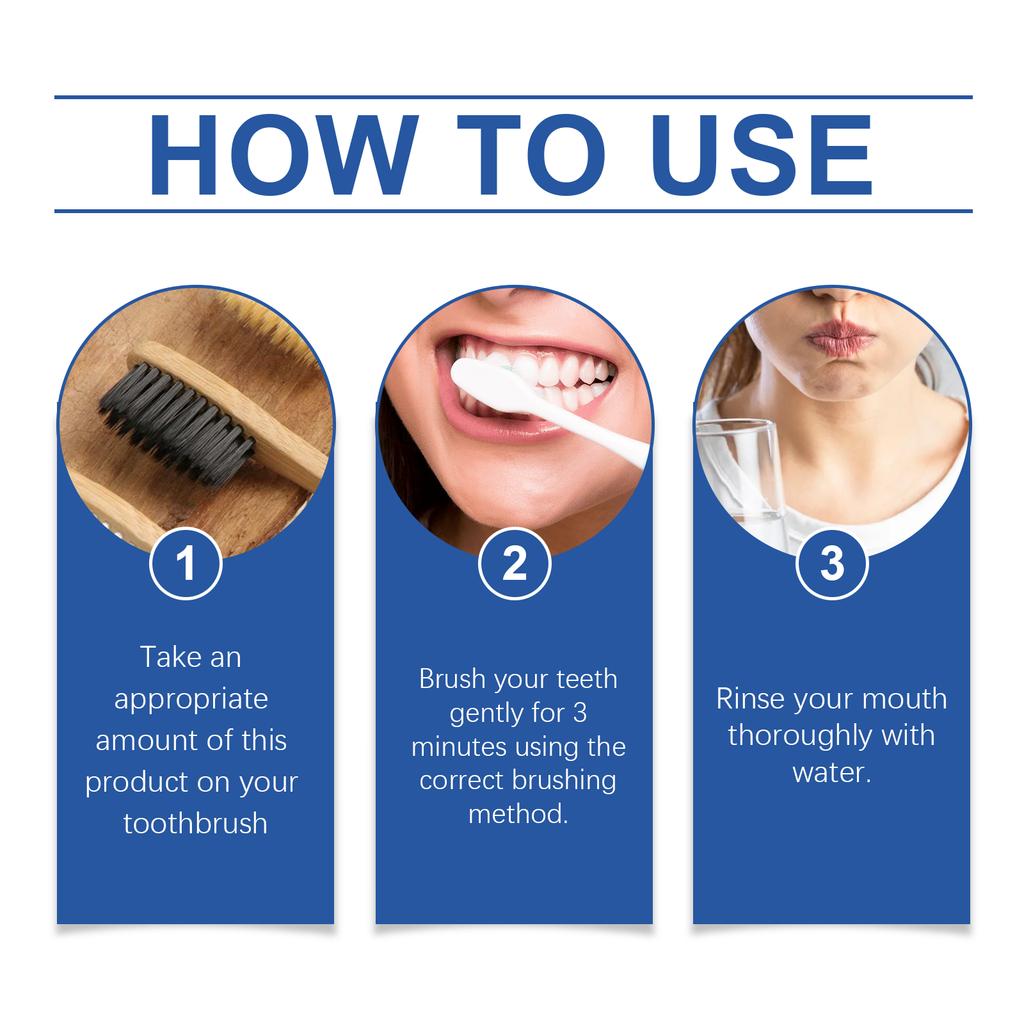 HOW TO USE

1

Take an appropriate amount of this product on your toothbrush

2

Brush your teeth gently for 3 minutes using the correct brushing method.

3

Rinse your mouth thoroughly with water.