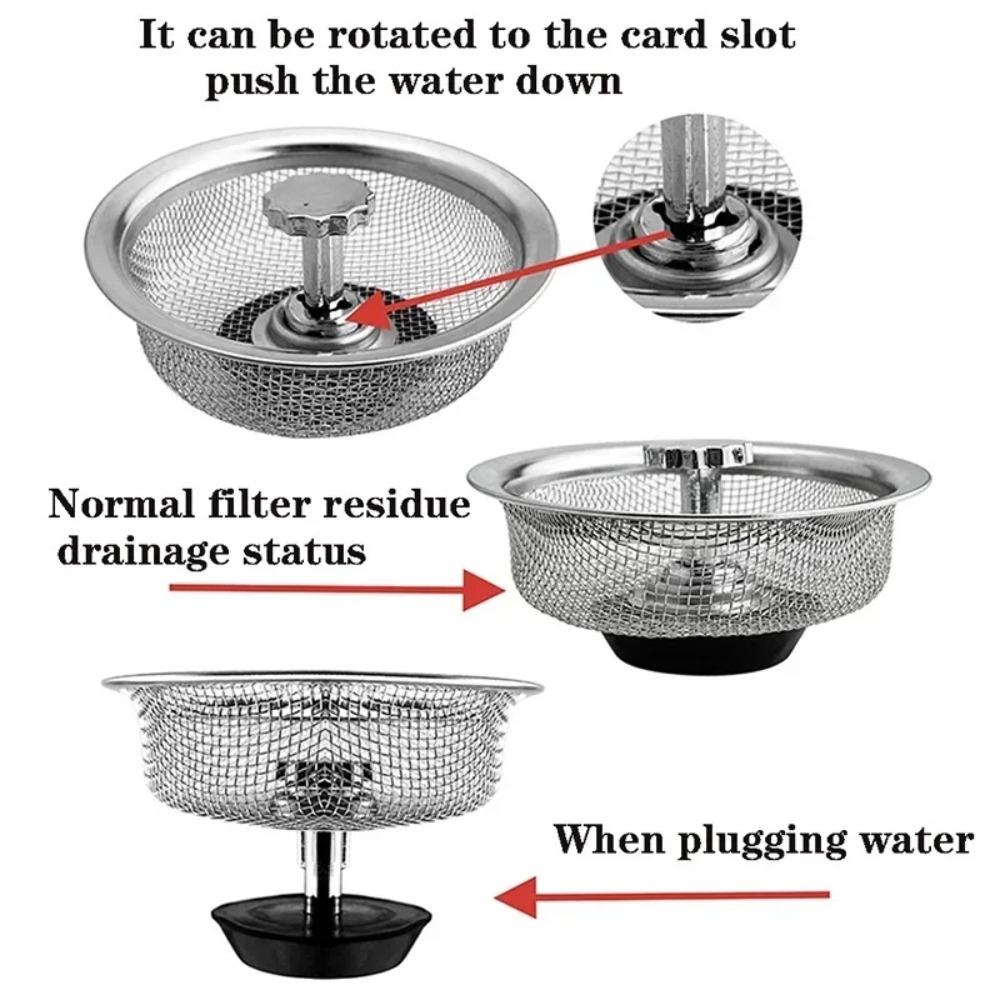 It can be rotated to the card slot push the water down

Normal filter residue drainage status

When plugging water