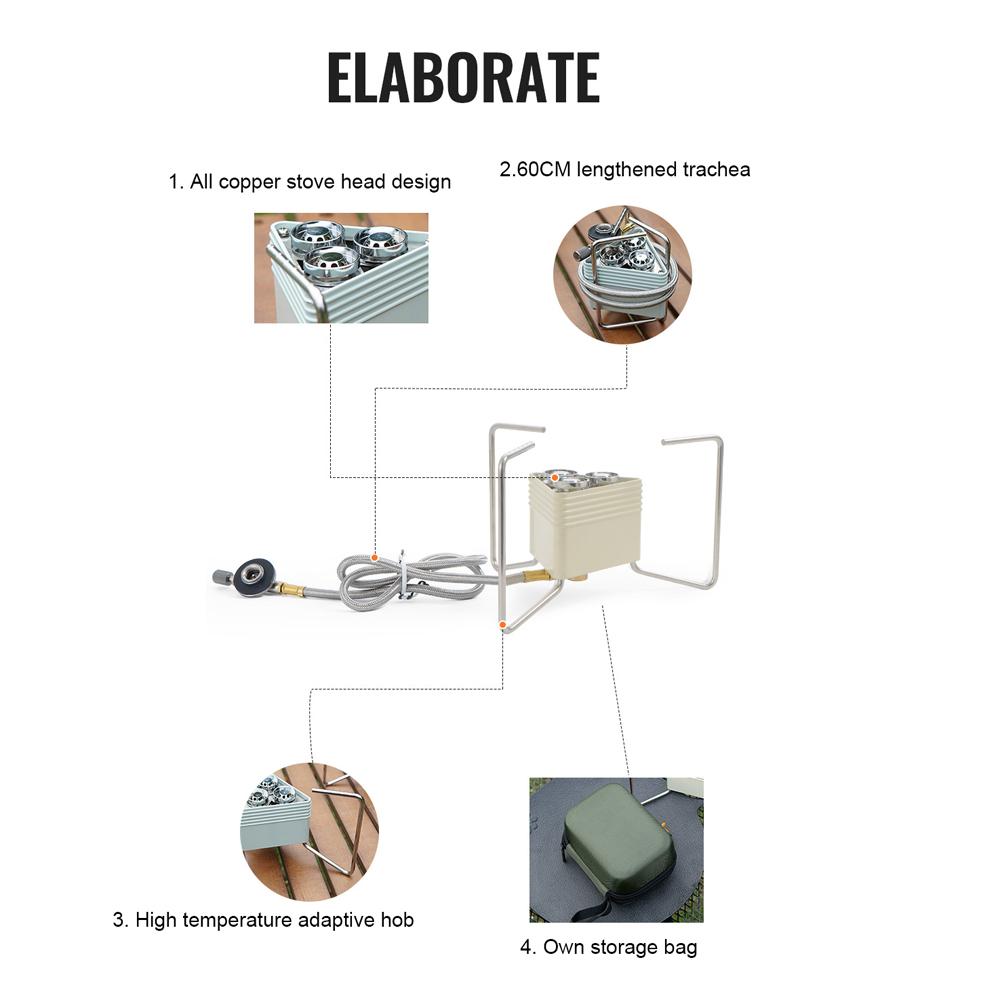 ELABORATE

1. All copper stove head design

2.60CM lengthened trachea

3. High temperature adaptive hob

4. Own storage bag