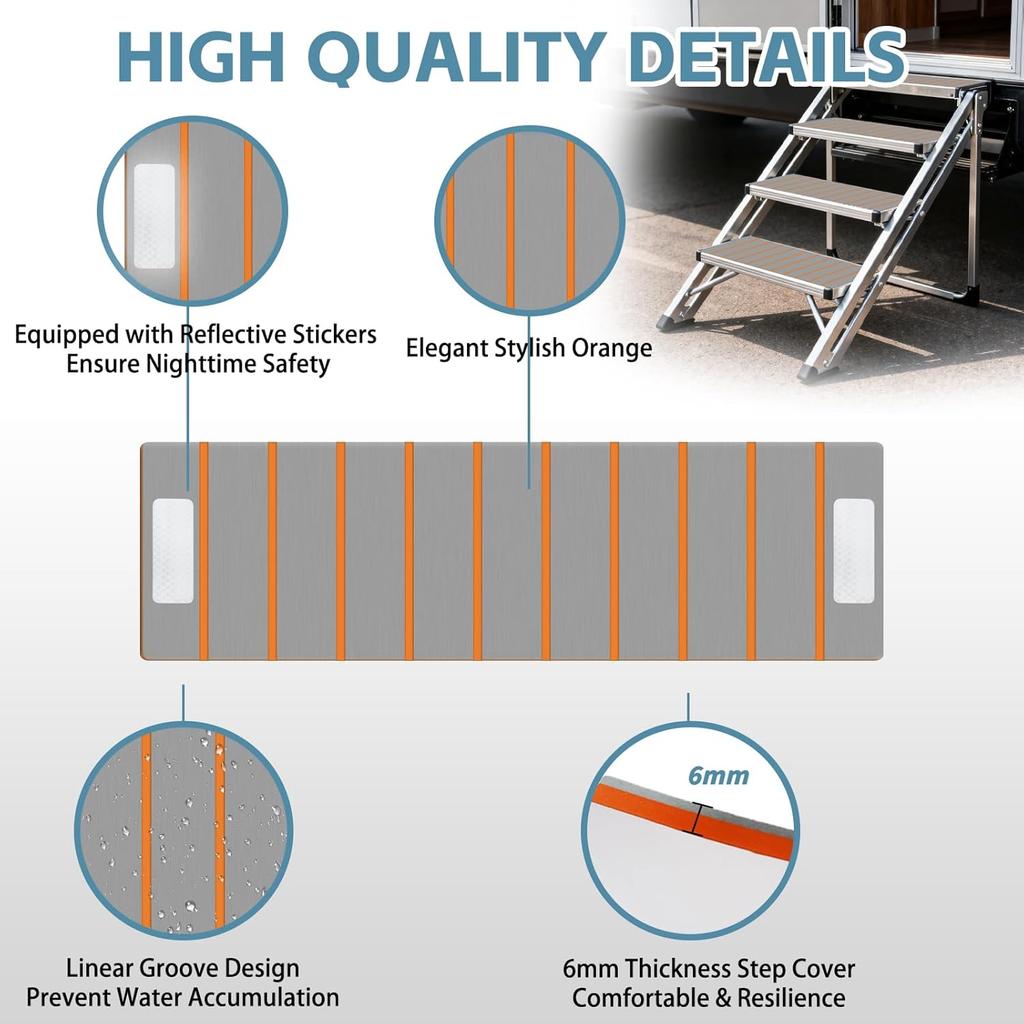 HIGH QUALITY DETAILS

Equipped with Reflective Stickers
Ensure Nighttime Safety

Elegant Stylish Orange

6mm

Linear Groove Design
Prevent Water Accumulation

6mm Thickness Step Cover
Comfortable & Resilience