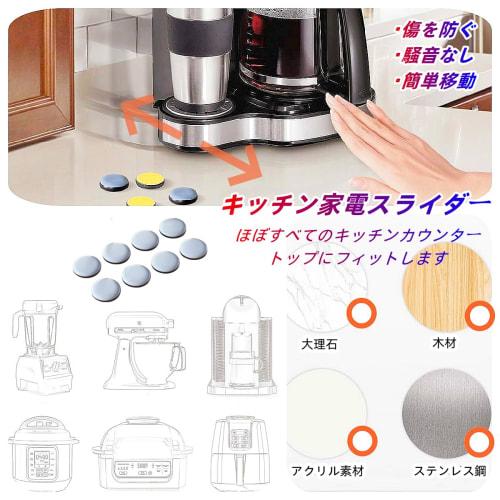 ・傷を防ぐ
・騒音なし
・簡単移動

キッチン家電スライダー

ほぼすべてのキッチンカウンタートップにフィットします

大理石

木材

アクリル素材

ステンレス鋼