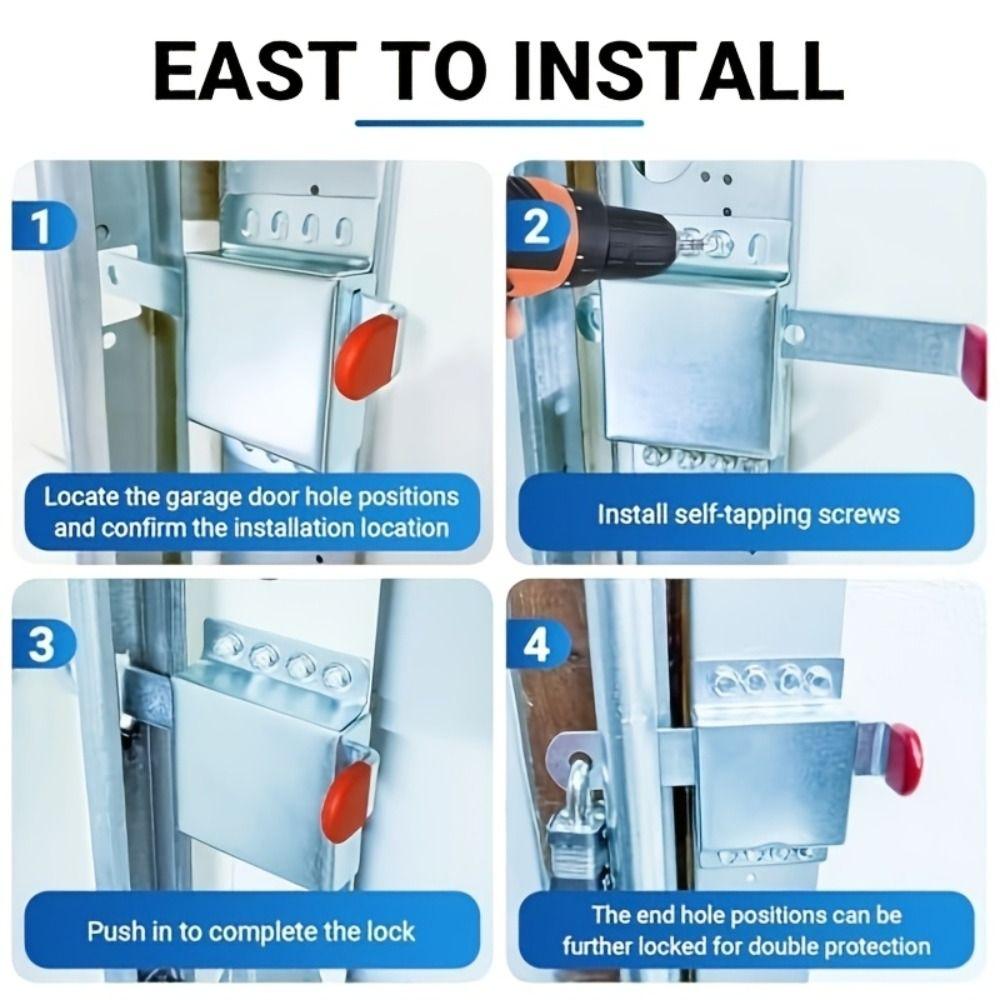 EAST TO INSTALL

1
Locate the garage door hole positions and confirm the installation location

2
Install self-tapping screws

3
Push in to complete the lock

4
The end hole positions can be further locked for double protection