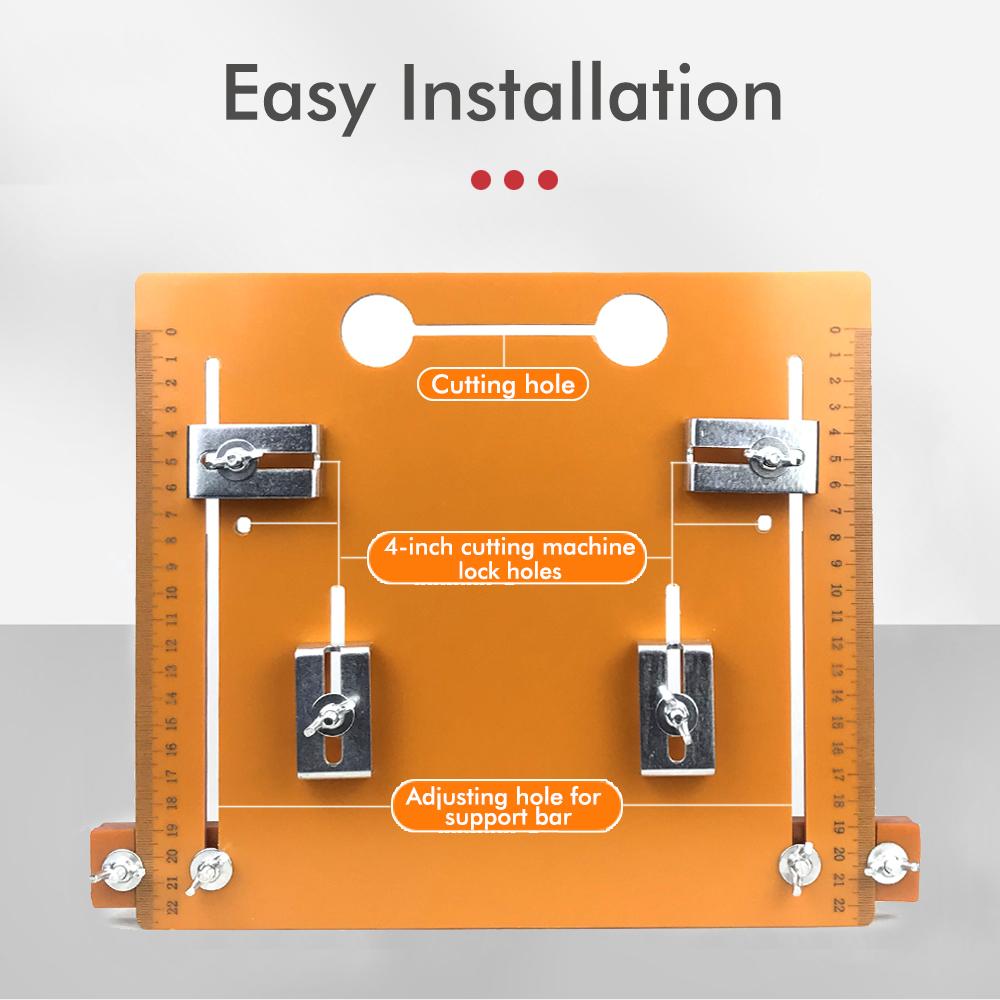 Easy Installation

Cutting hole

4-inch cutting machine lock holes

Adjusting hole for support bar

0 1 2 3 4 5 6 7 8 9 10 11 12 13 14 15 16 17 18 19 20 21 22

0 1 2 3 4 5 6 7 8 9 10 11 12 13 14 15 16 17 18 19 20 21 22