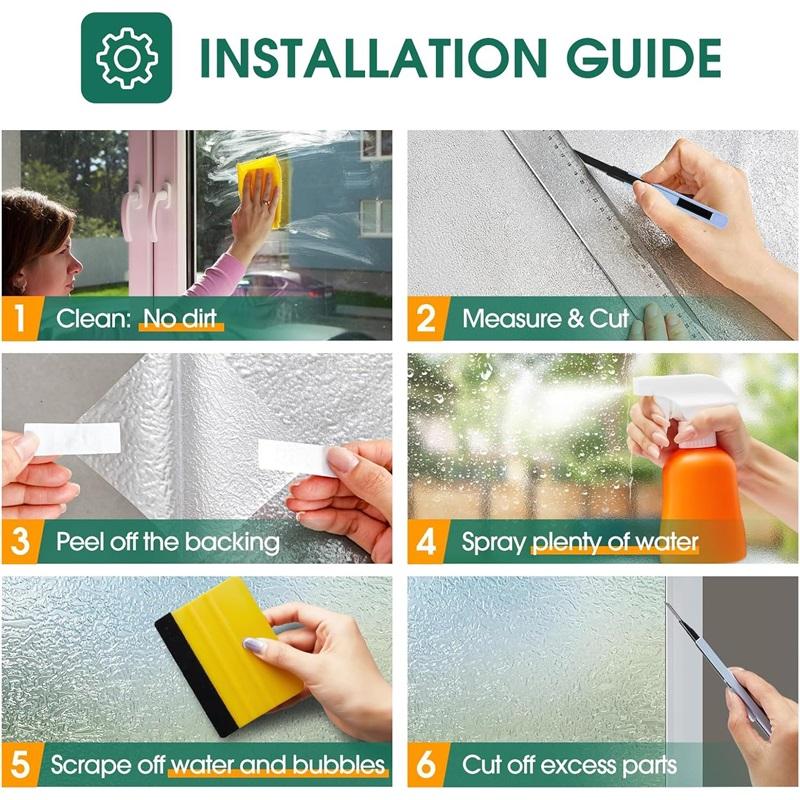 INSTALLATION GUIDE

1 Clean: No dirt

2 Measure & Cut

3 Peel off the backing

4 Spray plenty of water

5 Scrape off water and bubbles

6 Cut off excess parts