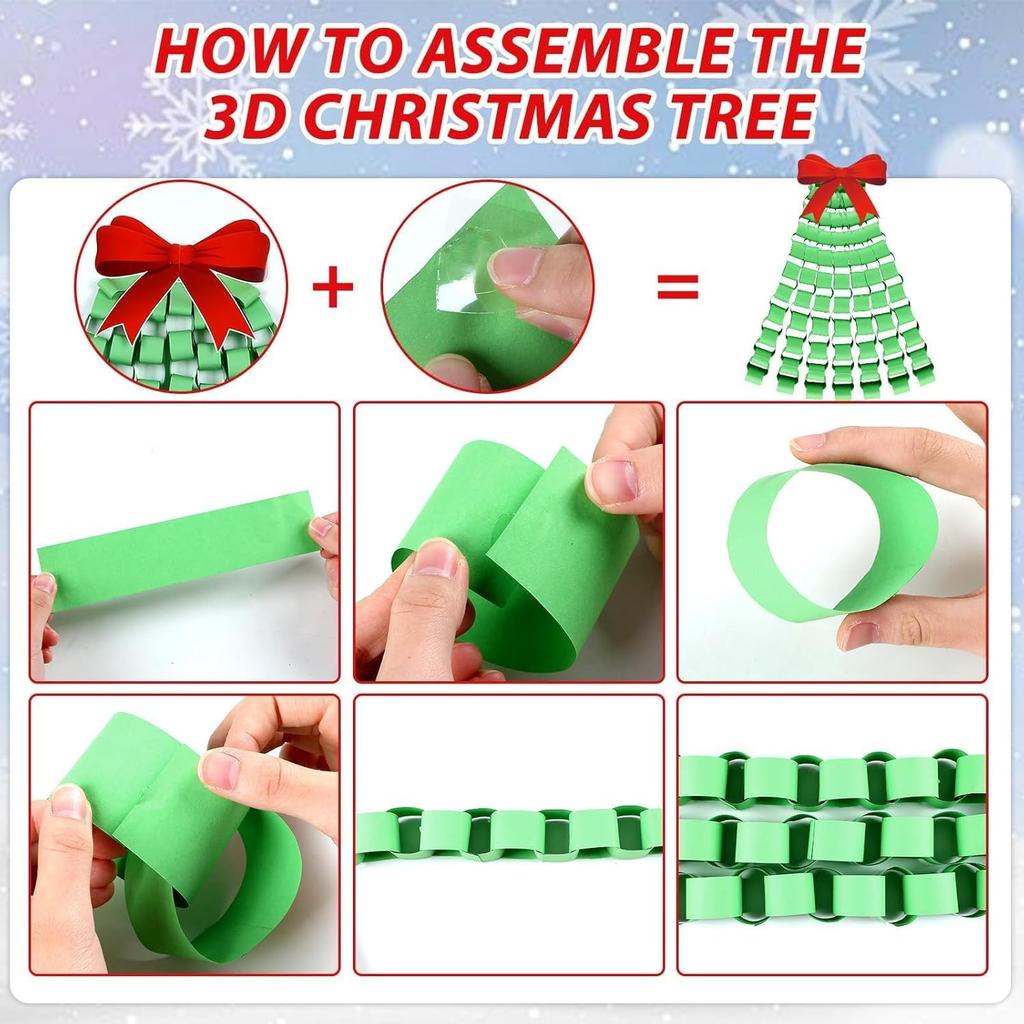 HOW TO ASSEMBLE THE 3D CHRISTMAS TREE

+ =