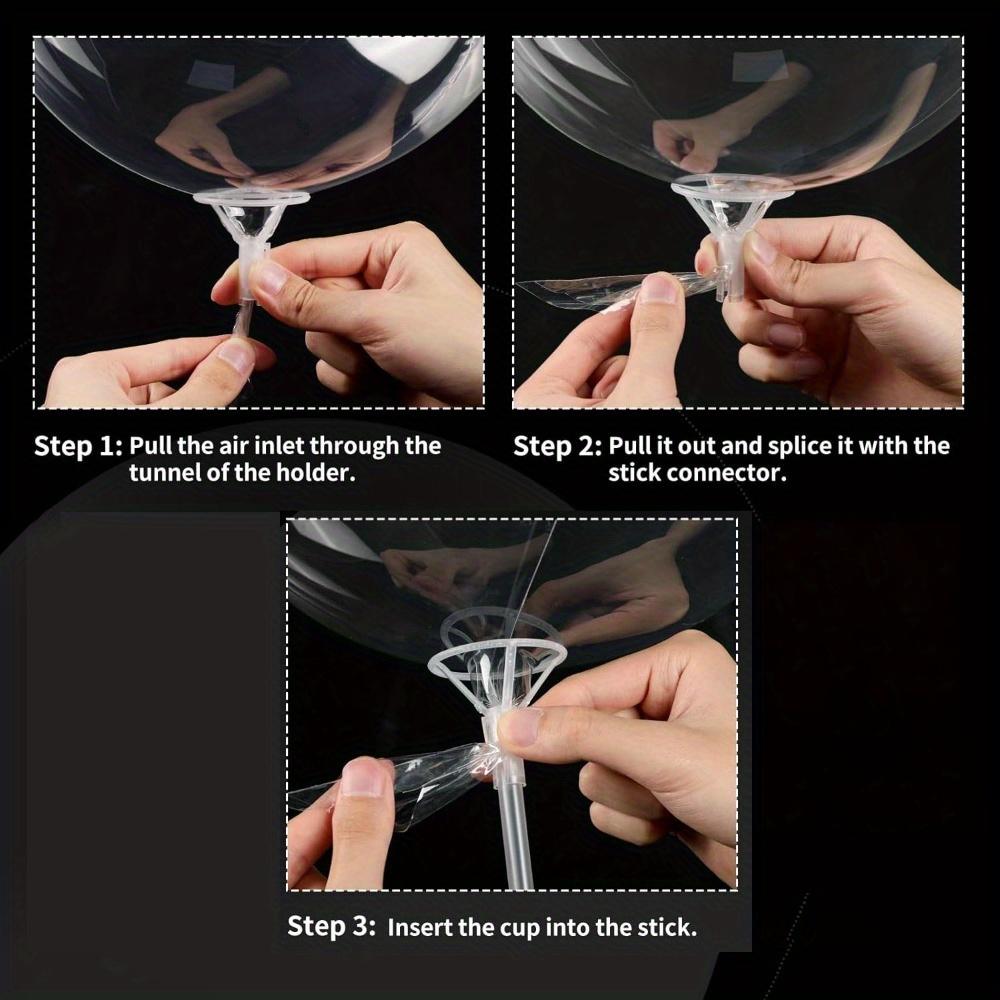 Step 1: Pull the air inlet through the tunnel of the holder.

Step 2: Pull it out and splice it with the stick connector.

Step 3: Insert the cup into the stick.