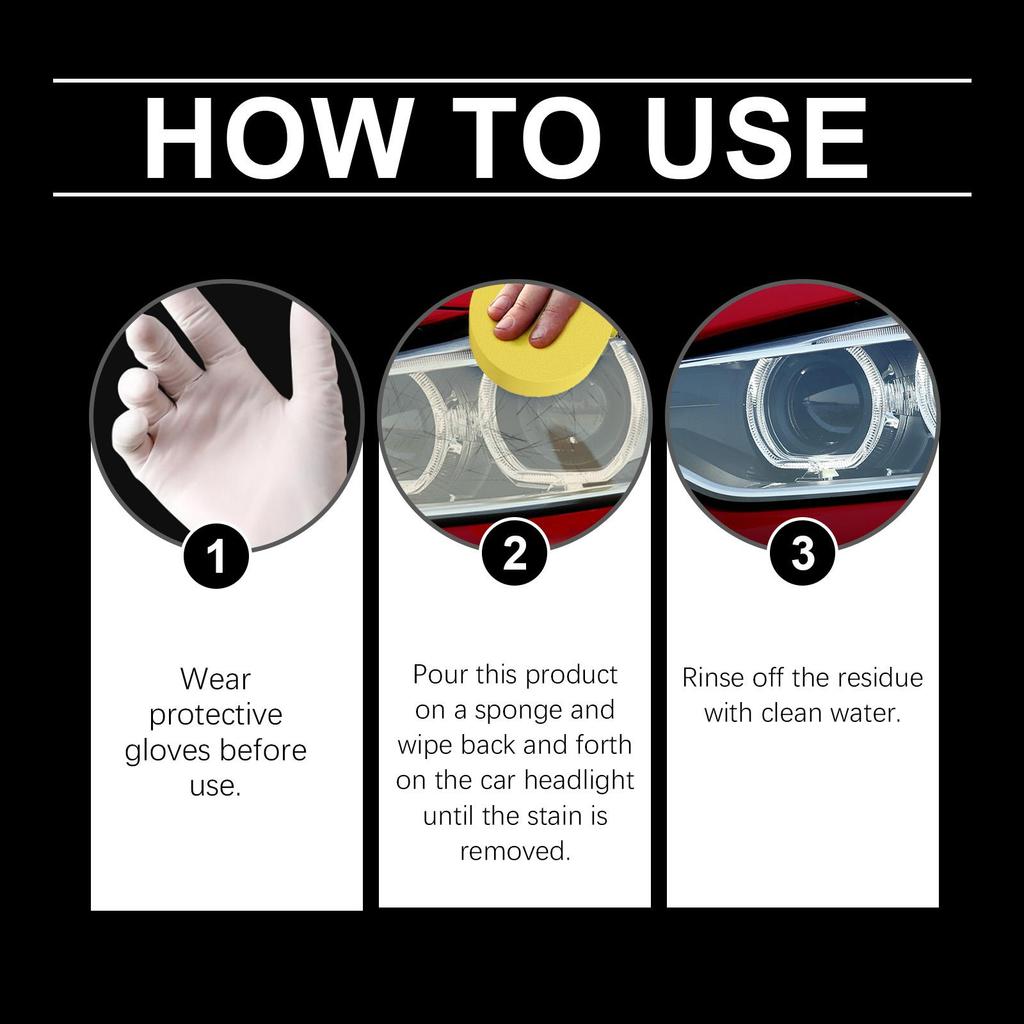 HOW TO USE

1

Wear protective gloves before use.

2

Pour this product on a sponge and wipe back and forth on the car headlight until the stain is removed.

3

Rinse off the residue with clean water.