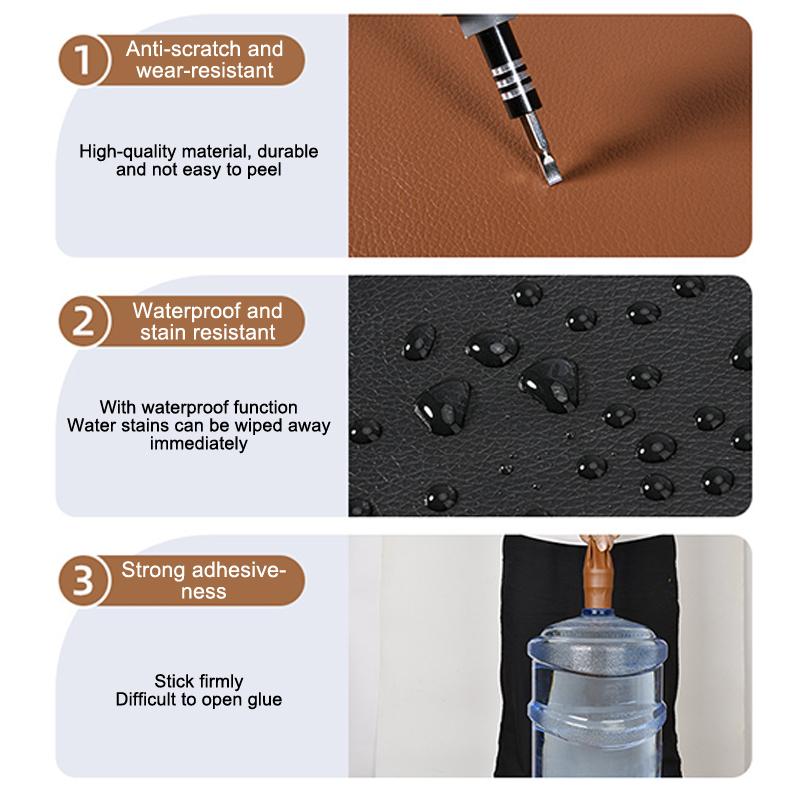 1 Anti-scratch and wear-resistant

High-quality material, durable and not easy to peel

2 Waterproof and stain resistant

With waterproof function
Water stains can be wiped away immediately

3 Strong adhesiveness

Stick firmly
Difficult to open glue