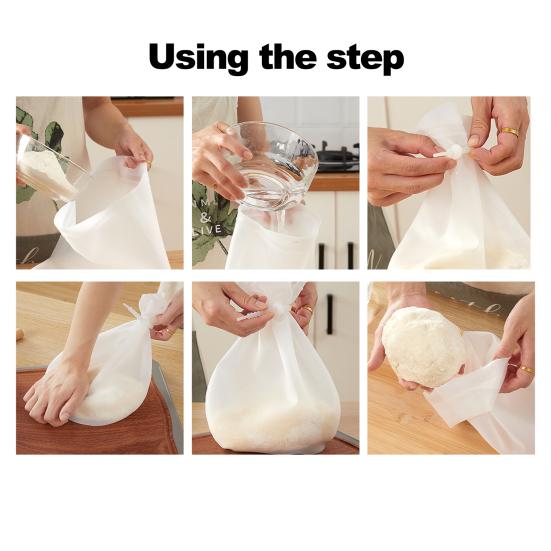 Using the step