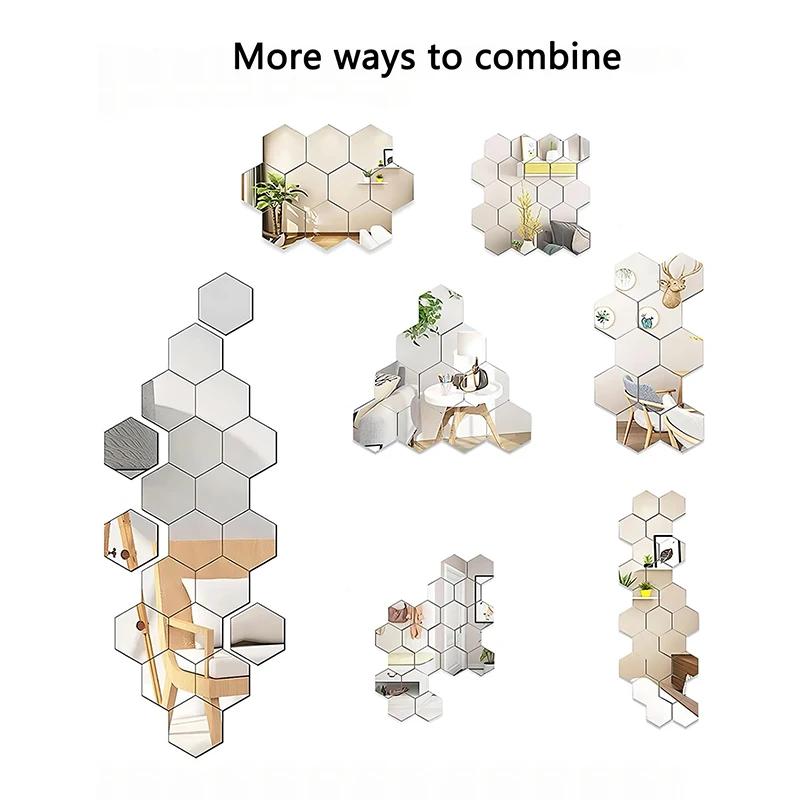 More ways to combine