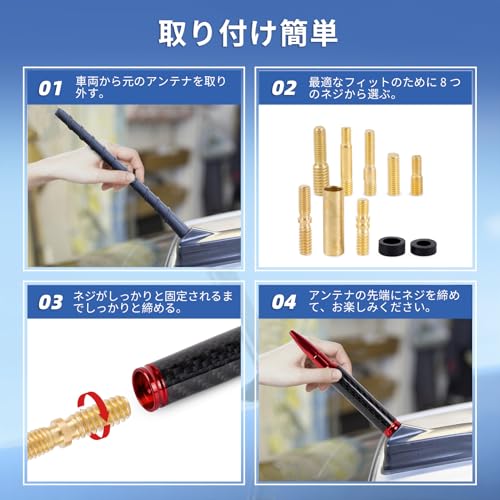 取り付け簡単

01 車両から元のアンテナを取り外す。

02 最適なフィットのために８つのネジから選ぶ。

03 ネジがしっかりと固定されるまでしっかりと締める。

04 アンテナの先端にネジを締めて、お楽しみください。