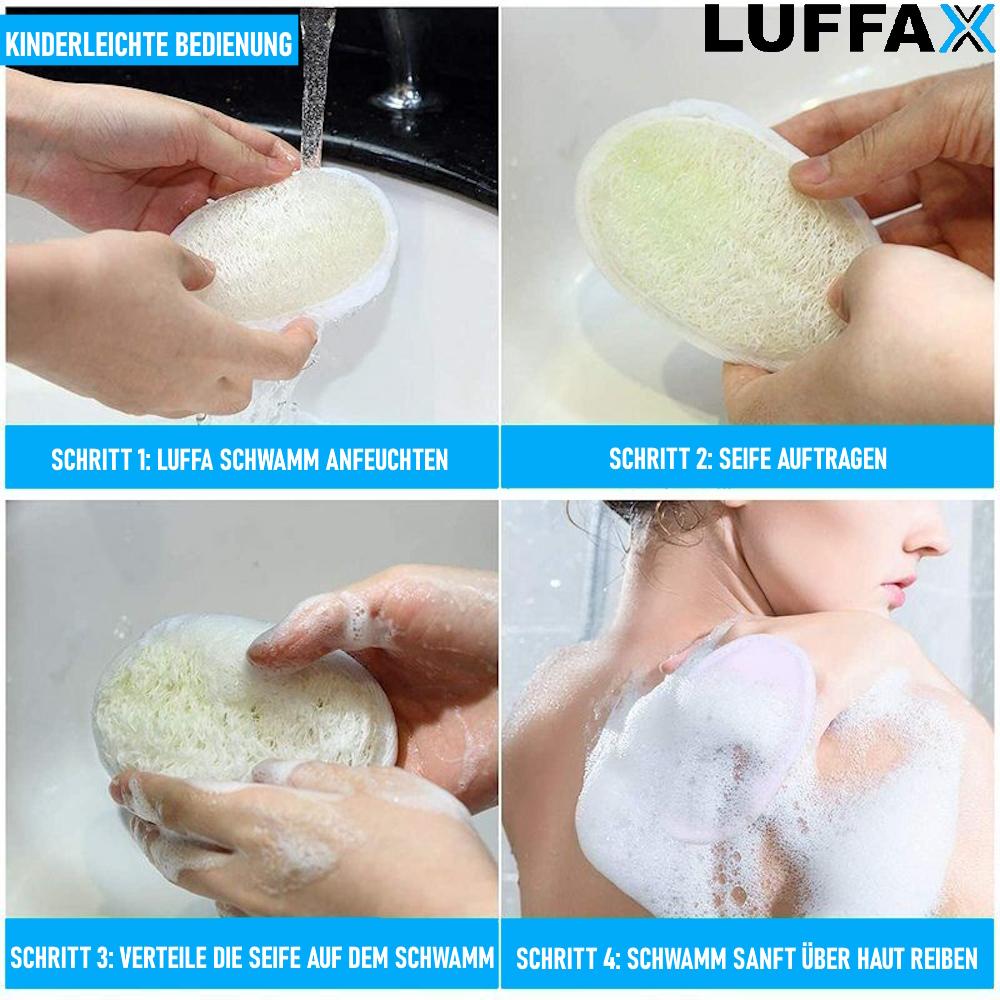 KINDERLEICHTE BEDIENUNG

LUFFAX

SCHRITT 1: LUFFA SCHWAMM ANFEUCHTEN

SCHRITT 2: SEIFE AUFTRAGEN

SCHRITT 3: VERTEILE DIE SEIFE AUF DEM SCHWAMM

SCHRITT 4: SCHWAMM SANFT ÜBER HAUT REIBEN